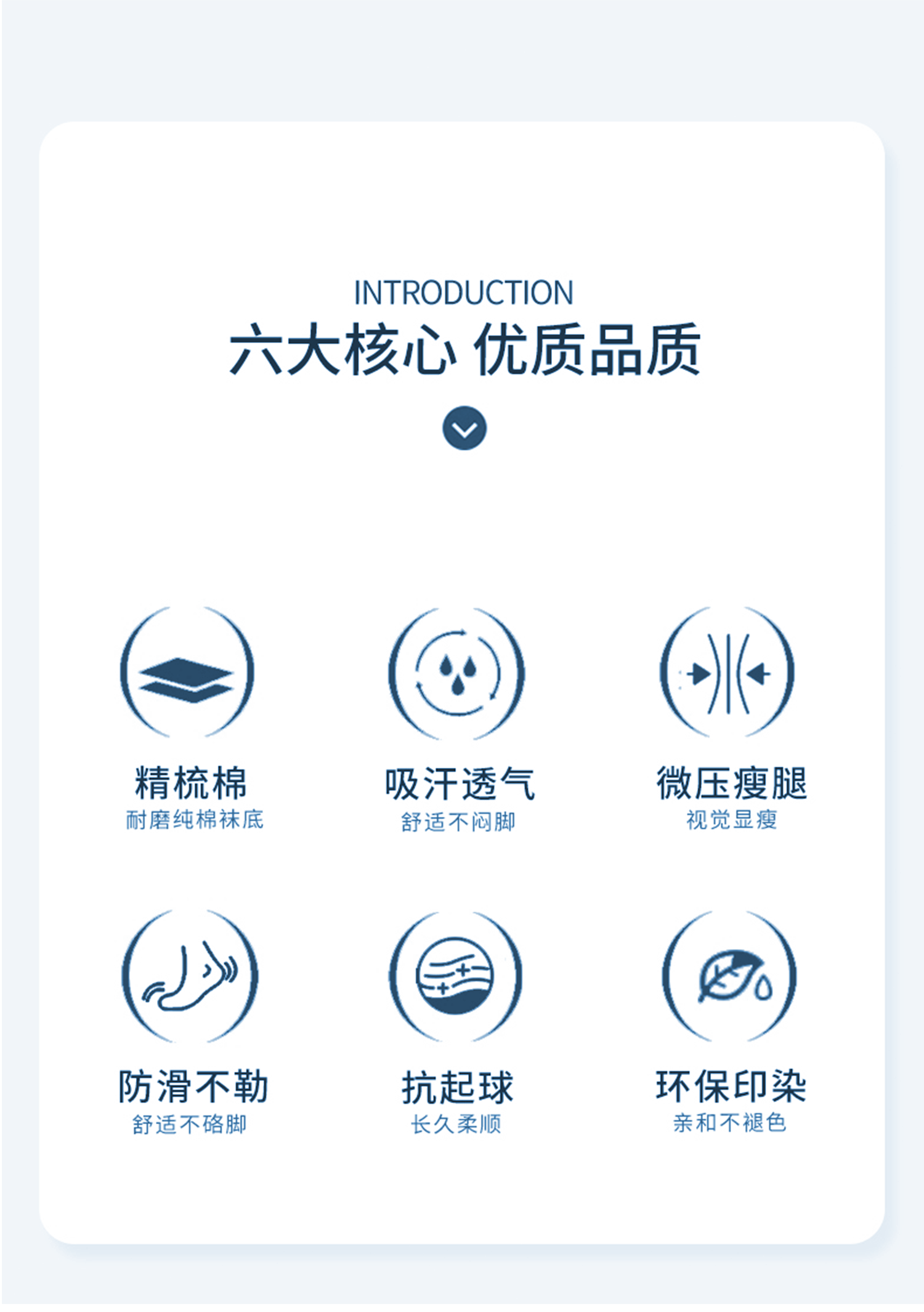 INTRODUCTION
六大核心 优质品质

精梳棉
耐磨纯棉袜底

吸汗透气
舒适不闷脚

微压瘦腿
视觉显瘦

防滑不勒
舒适不硌脚

抗起球
长久柔顺

环保印染
亲和不褪色