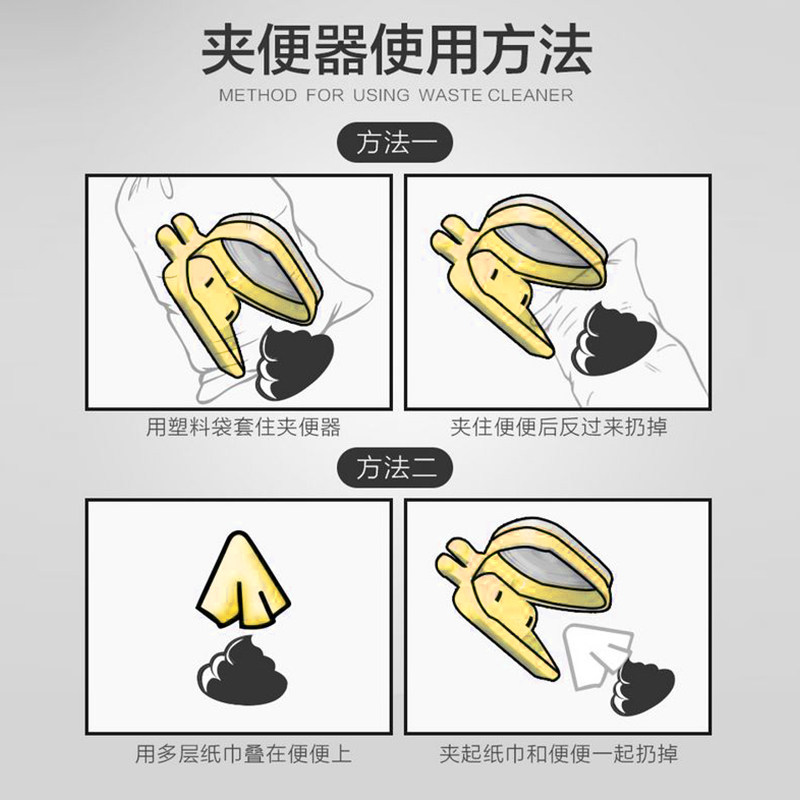 夹便器使用方法
METHOD FOR USING WASTE CLEANER

方法一

用塑料袋套住夹便器

夹住便便后反过来扔掉

方法二

用多层纸巾叠在便便上

夹起纸巾和便便一起扔掉