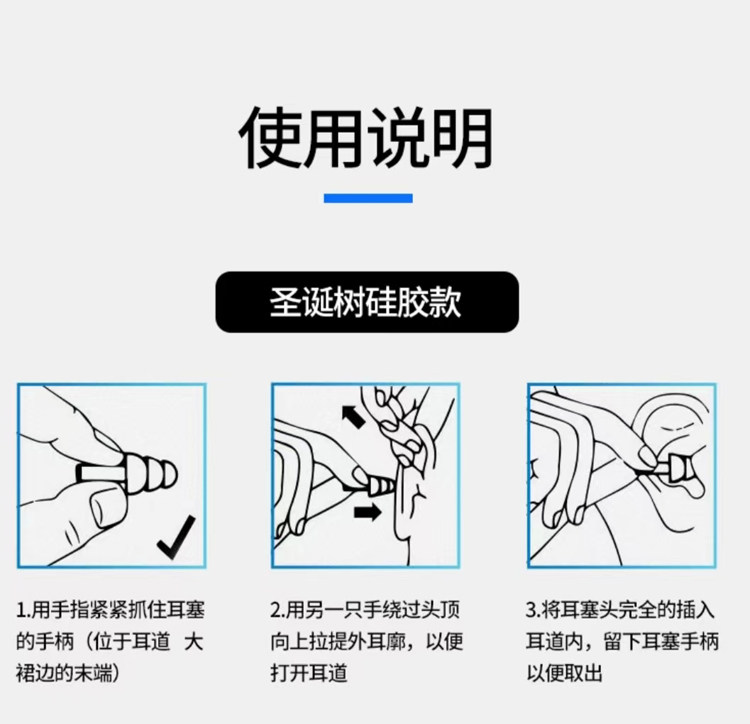 使用说明

圣诞树硅胶款

1.用手指紧紧抓住耳塞的手柄（位于耳道 大裙边的末端）

2.用另一只手绕过头顶向上拉提外耳廓，以便打开耳道

3.将耳塞头完全的插入耳道内，留下耳塞手柄以便取出