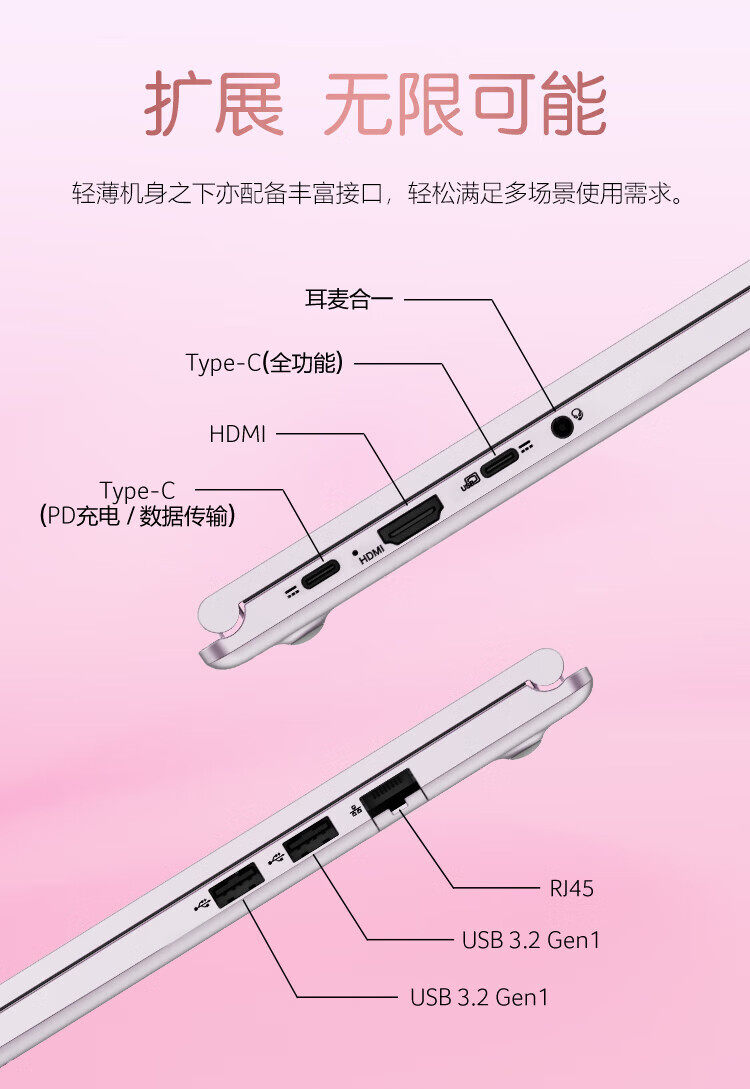 扩展 无限可能

轻薄机身之下亦配备丰富接口，轻松满足多场景使用需求。

耳麦合一

Type-C(全功能)

HDMI

Type-C
(PD充电 / 数据传输)

HDMI

RJ45

USB 3.2 Gen1

USB 3.2 Gen1