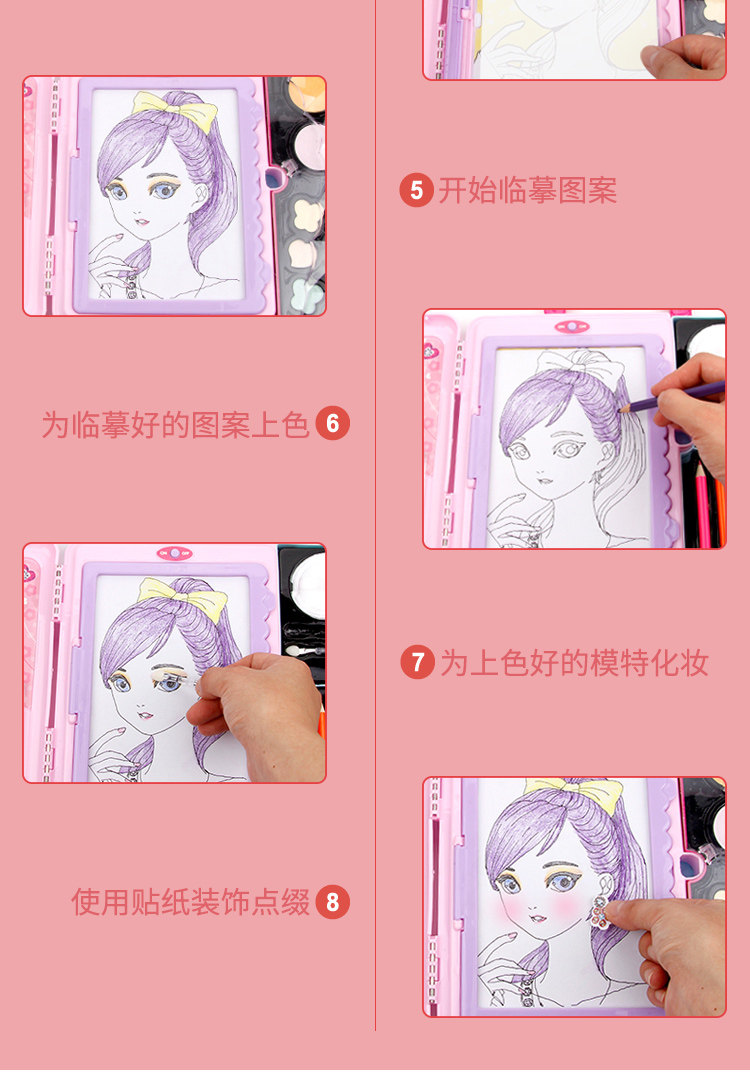 5 开始临摹图案

为临摹好的图案上色 6

7 为上色好的模特化妆

使用贴纸装饰点缀 8