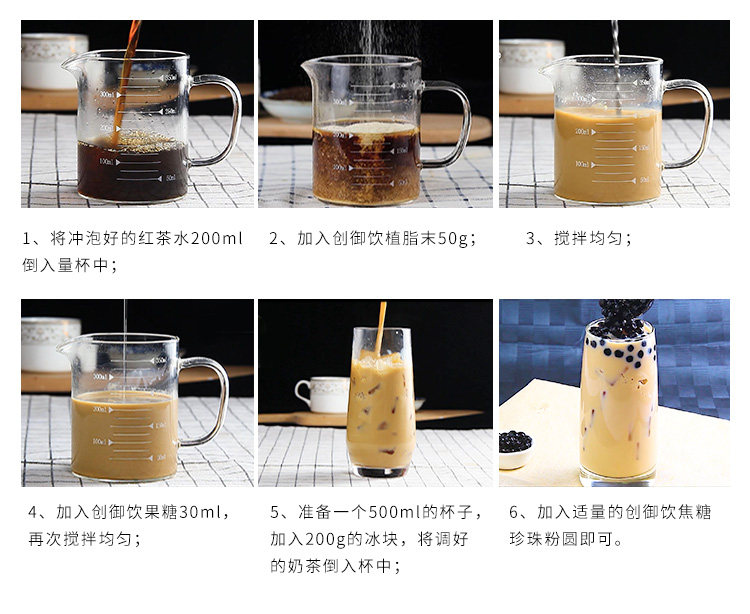 1、将冲泡好的红茶水200ml倒入量杯中；

2、加入创御饮植脂末50g；

3、搅拌均匀；

4、加入创御饮果糖30ml，再次搅拌均匀；

5、准备一个500ml的杯子，加入200g的冰块，将调好的奶茶倒入杯中；

6、加入适量的创御饮焦糖珍珠粉圆即可。