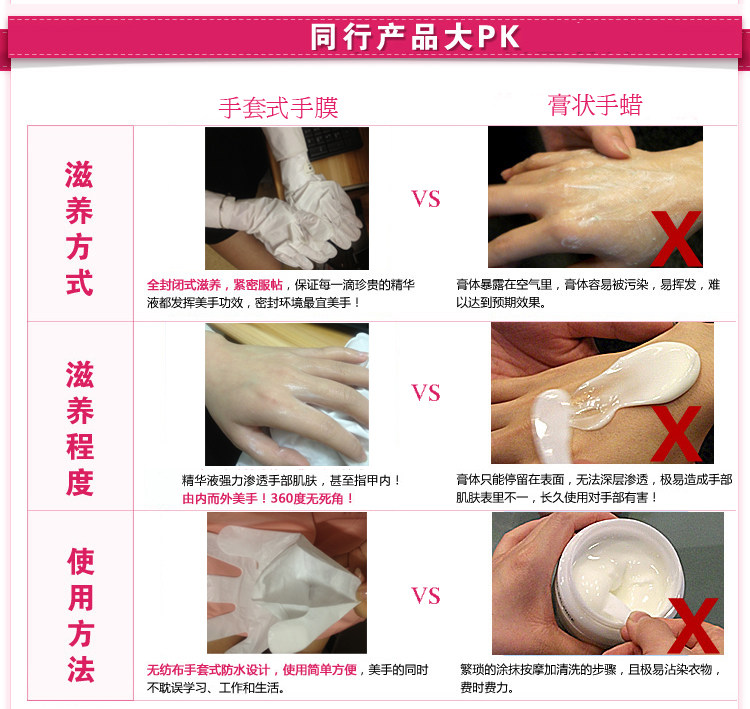 同行产品大PK

| | 手套式手膜 | | 膏状手蜡 |
|---|---|---|---|
| 滋养方式 | 全封闭式滋养，紧密服帖，保证每一滴珍贵的精华液都发挥美手功效，密封环境最宜美手！ | VS | X 膏体暴露在空气里，膏体容易被污染，易挥发，难以达到预期效果。 |
| 滋养程度 | 精华液强力渗透手部肌肤，甚至指甲内！由内而外美手！360度无死角！ | VS | X 膏体只能停留在表面，无法深层渗透，极易造成手部肌肤表里不一，长久使用对手部有害！ |
| 使用方法 | 无纺布手套式防水设计，使用简单方便，美手的同时不耽误学习、工作和生活。 | VS | X 繁琐的涂抹按摩加清洗的步骤，且极易沾染衣物，费时费力。 |