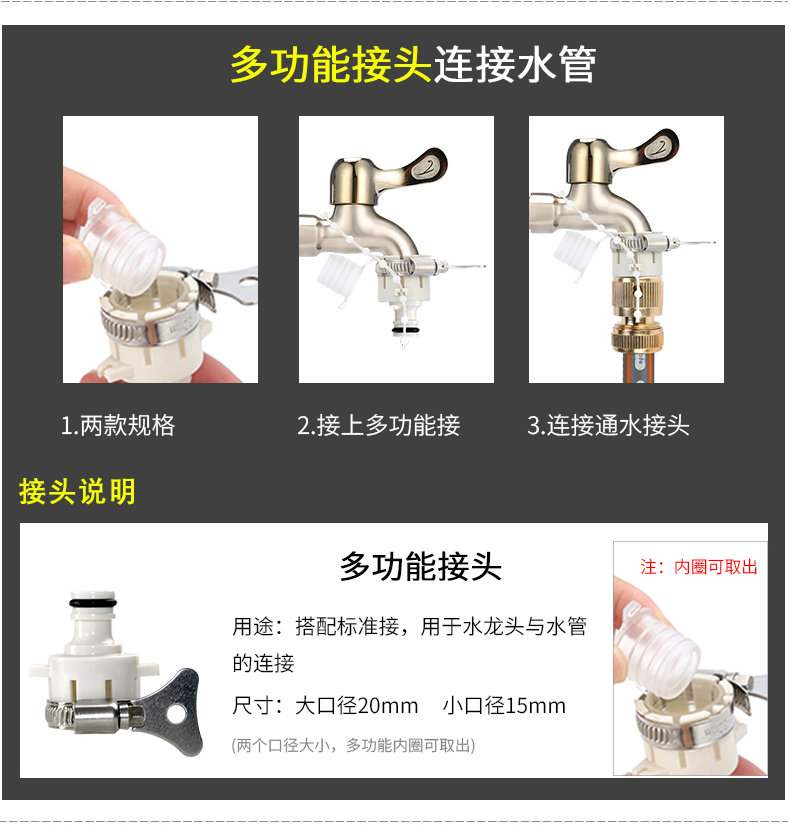 多功能接头连接水管

1.两款规格

2.接上多功能接

3.连接通水接头

接头说明

多功能接头

用途：搭配标准接，用于水龙头与水管的连接

尺寸：大口径20mm 小口径15mm

(两个口径大小，多功能内圈可取出)

注：内圈可取出