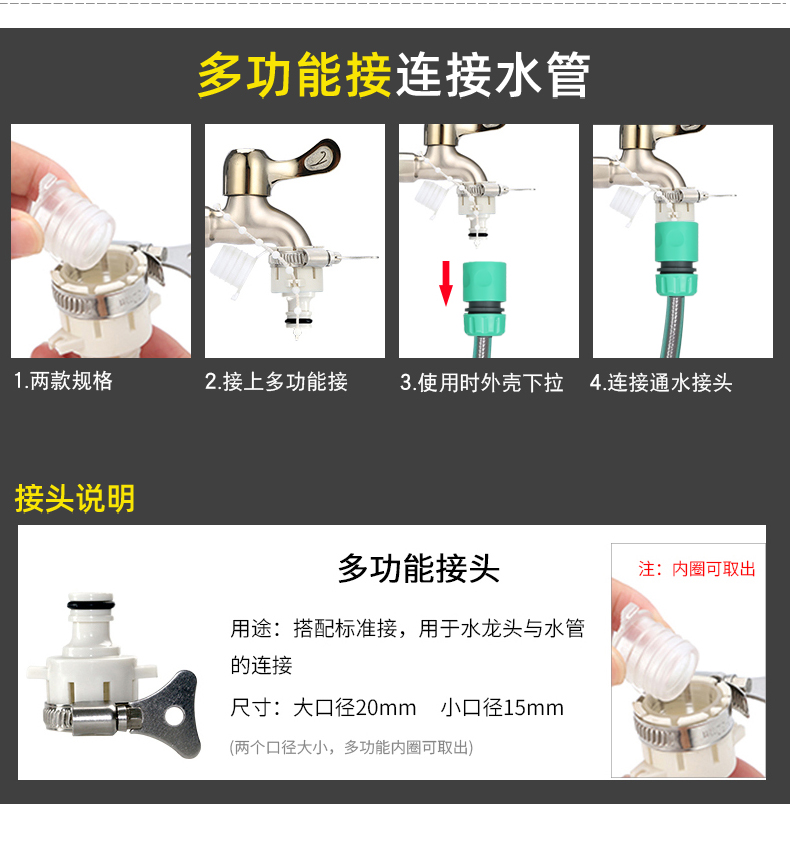 多功能接连接水管

1.两款规格

2.接上多功能接

3.使用时外壳下拉

4.连接通水接头

接头说明

多功能接头

用途：搭配标准接，用于水龙头与水管的连接

尺寸：大口径20mm 小口径15mm

(两个口径大小，多功能内圈可取出)

注：内圈可取出