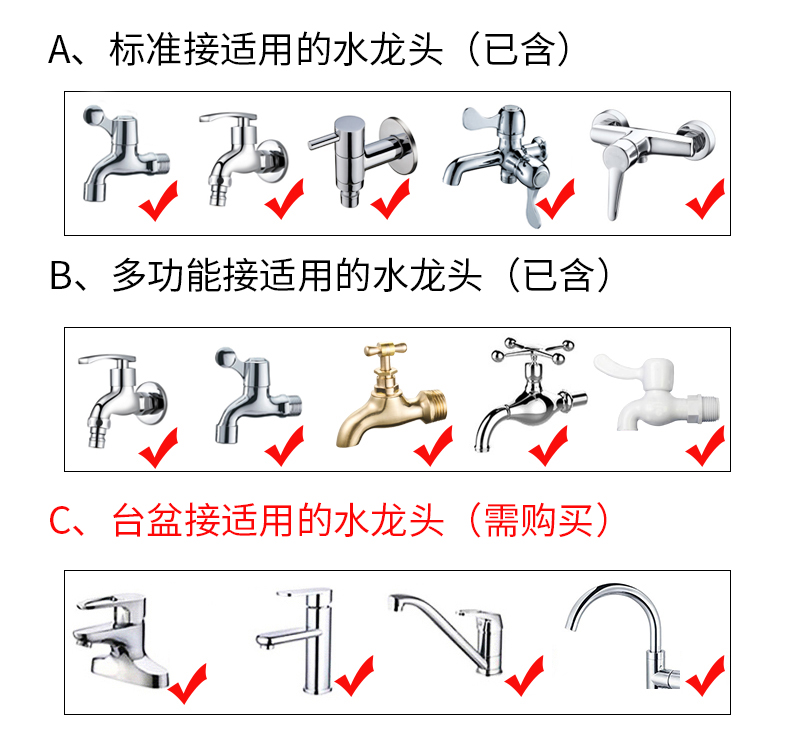 A、标准接适用的水龙头（已含）

B、多功能接适用的水龙头（已含）

C、台盆接适用的水龙头（需购买）