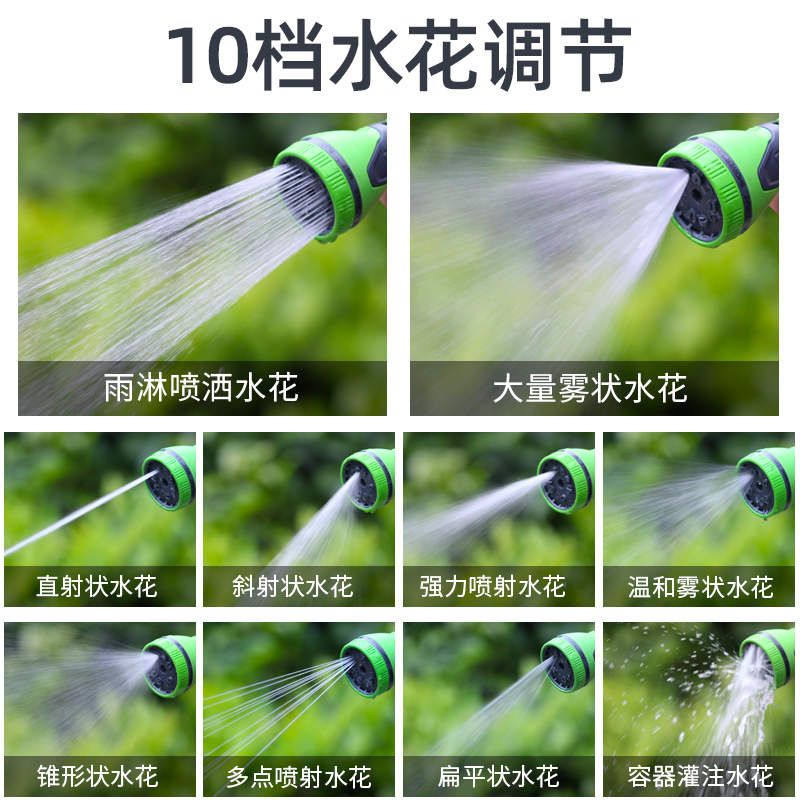 10档水花调节

雨淋喷洒水花

大量雾状水花

直射状水花

斜射状水花

强力喷射水花

温和雾状水花

锥形状水花

多点喷射水花

扁平状水花

容器灌注水花