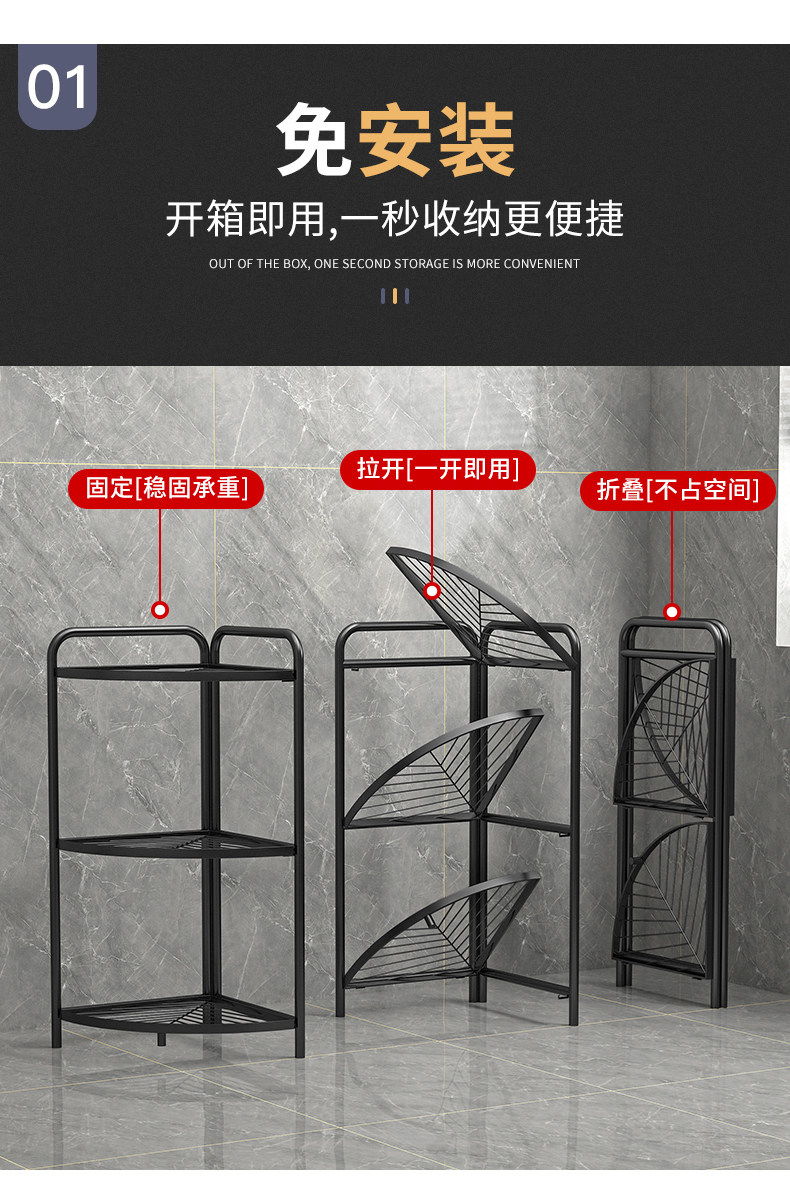 01

免安装

开箱即用,一秒收纳更便捷

OUT OF THE BOX, ONE SECOND STORAGE IS MORE CONVENIENT

固定[稳固承重]

拉开[一开即用]

折叠[不占空间]