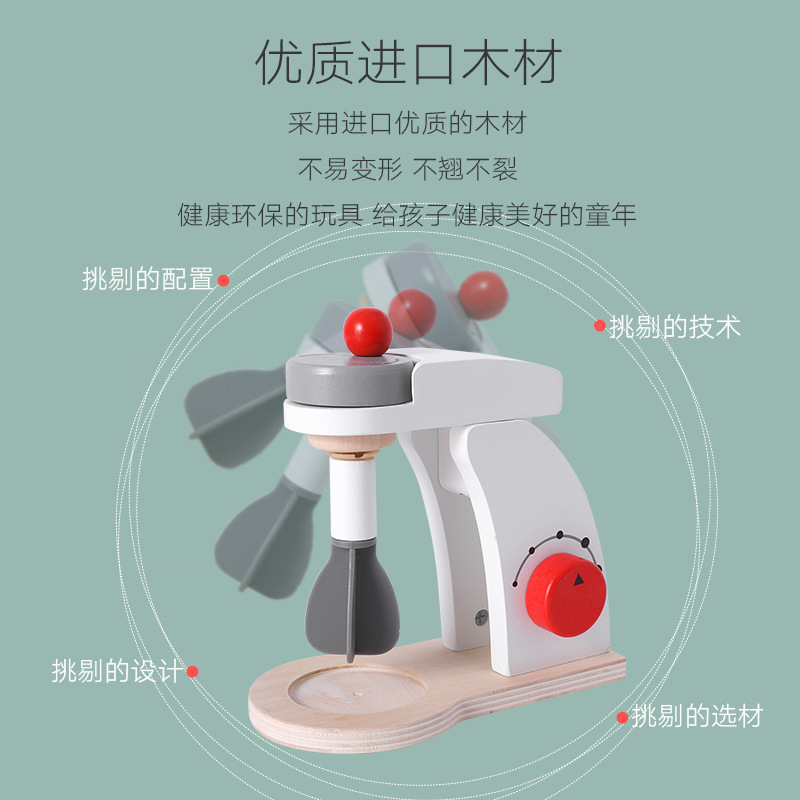 优质进口木材

采用进口优质的木材

不易变形 不翘不裂

健康环保的玩具 给孩子健康美好的童年

挑剔的配置

挑剔的技术

挑剔的设计

挑剔的选材