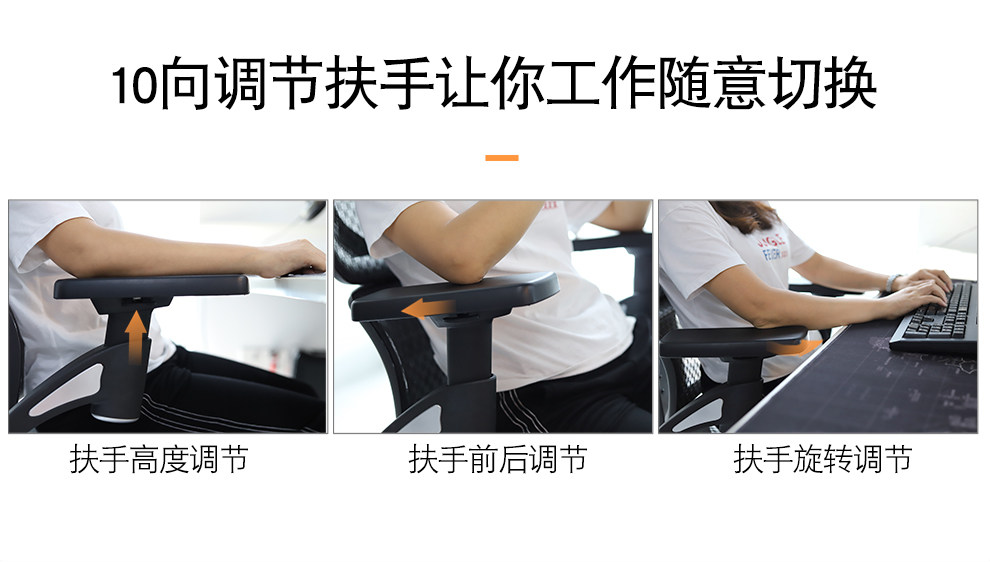 10向调节扶手让你工作随意切换

扶手高度调节

扶手前后调节

扶手旋转调节