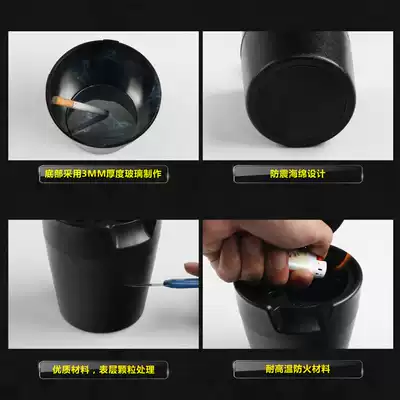 底部采用3MM厚度玻璃制作

防震海绵设计

优质材料，表层颗粒处理

耐高温防火材料