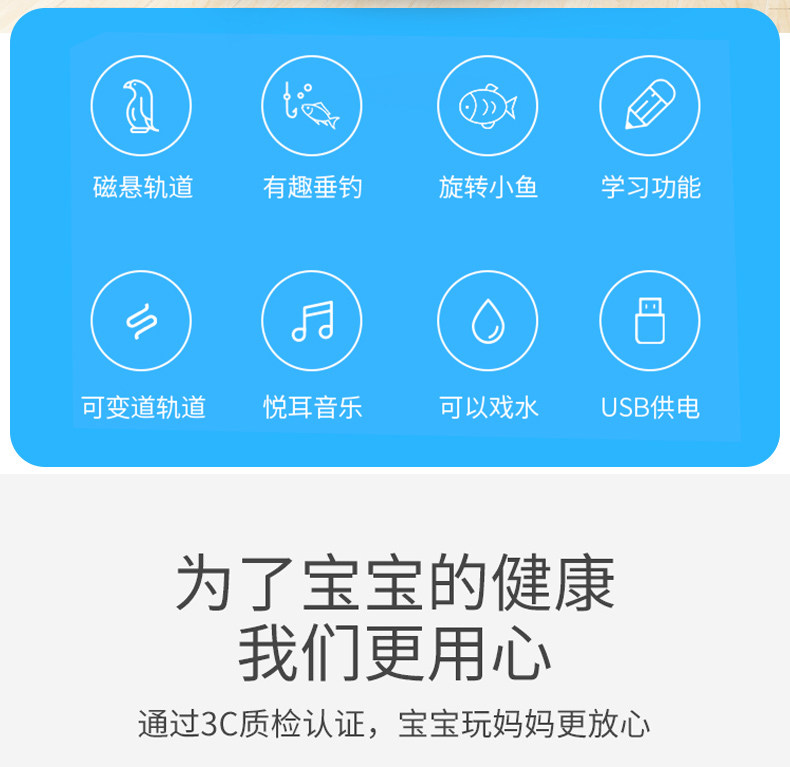 磁悬轨道 有趣垂钓 旋转小鱼 学习功能

可变道轨道 悦耳音乐 可以戏水 USB供电

为了宝宝的健康
我们更用心

通过3C质检认证，宝宝玩妈妈更放心