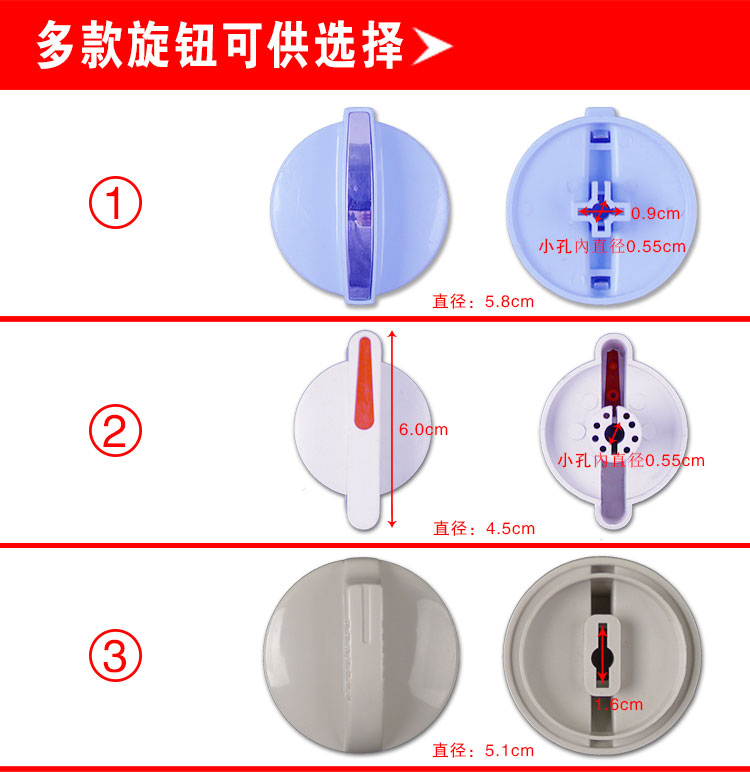 多款旋钮可供选择

①

0.9cm
小孔内直径0.55cm
直径：5.8cm

②

6.0cm
小孔内直径0.55cm
直径：4.5cm

③

1.6cm
直径：5.1cm