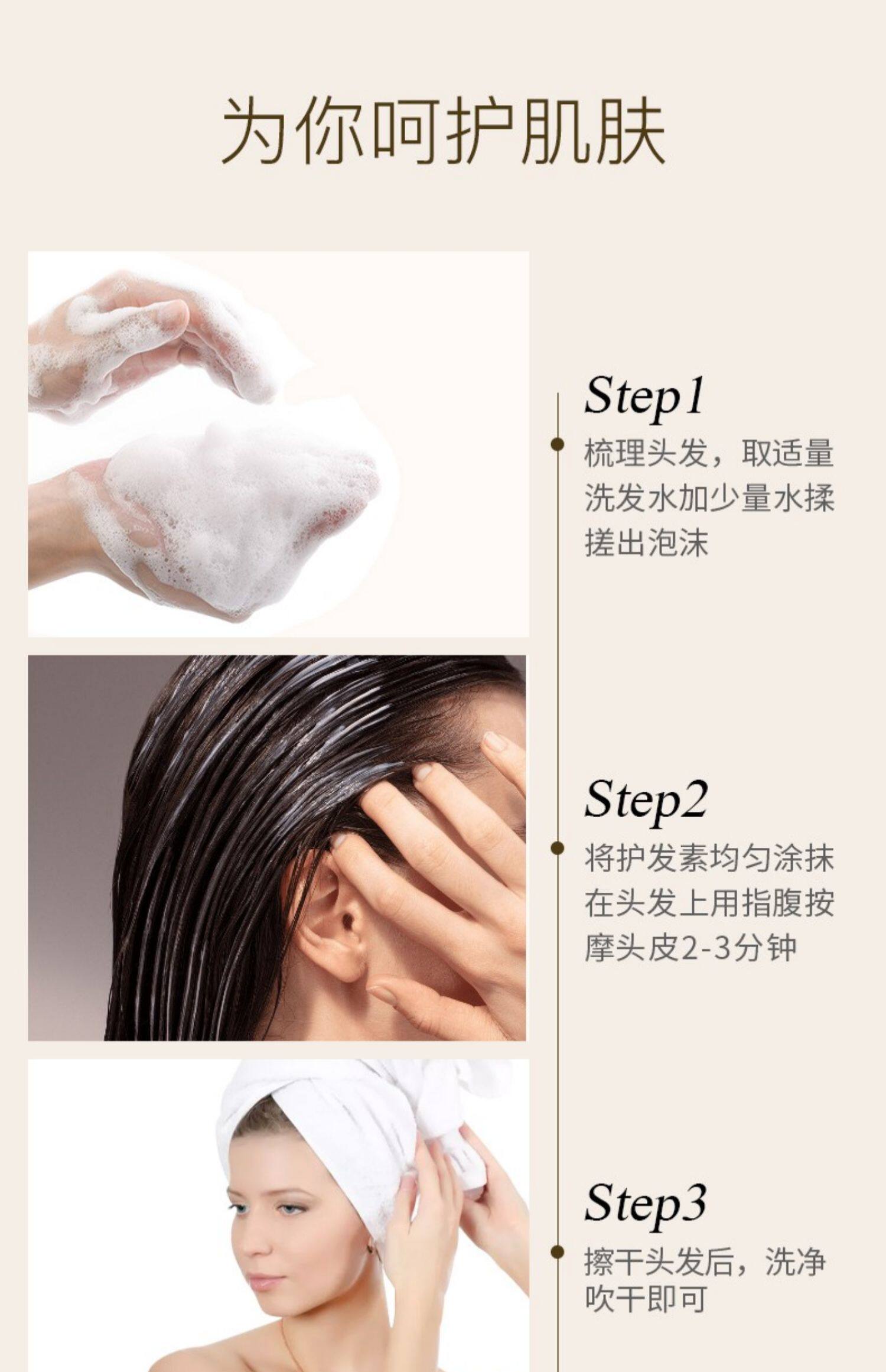 为你呵护肌肤

Step1
梳理头发，取适量洗发水加少量水揉搓出泡沫

Step2
将护发素均匀涂抹在头发上用指腹按摩头皮2-3分钟

Step3
擦干头发后，洗净吹干即可