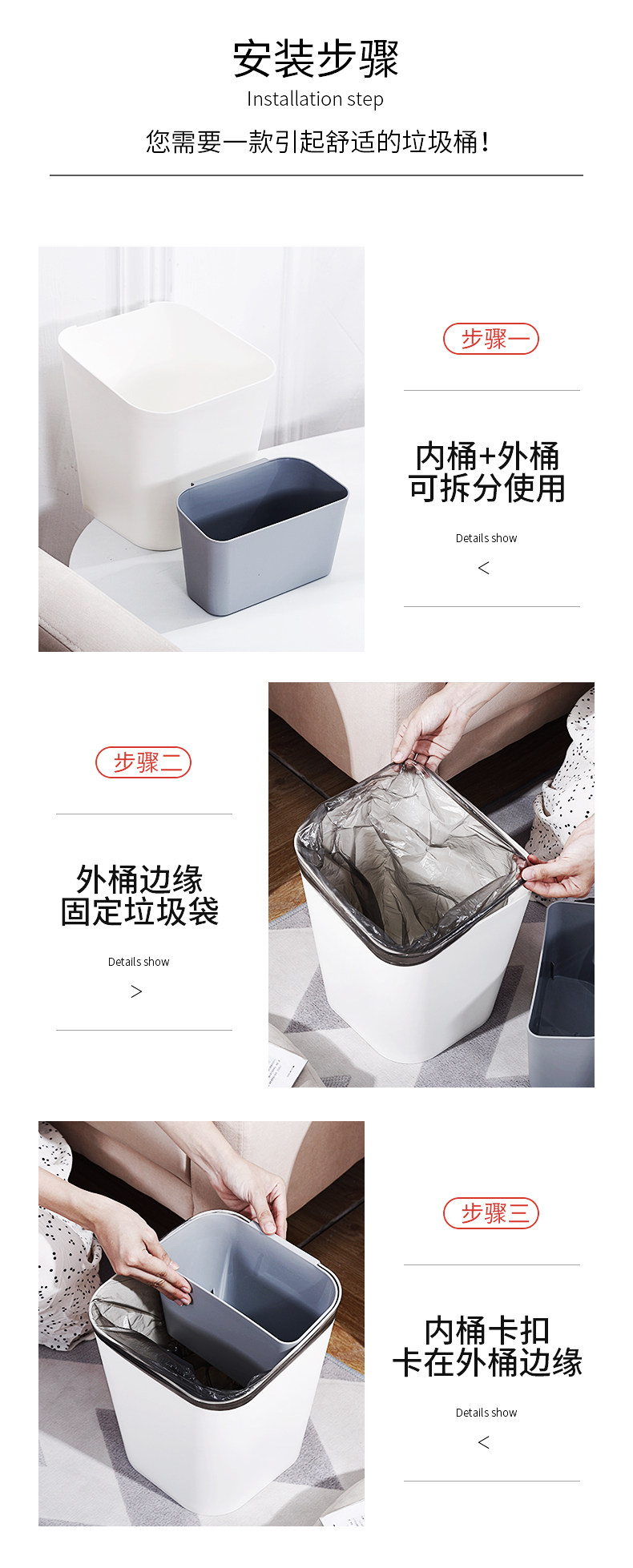 安装步骤
Installation step
您需要一款引起舒适的垃圾桶！

步骤一

内桶+外桶
可拆分使用

Details show
<

步骤二

外桶边缘
固定垃圾袋

Details show
>

步骤三

内桶卡扣
卡在外桶边缘

Details show
<