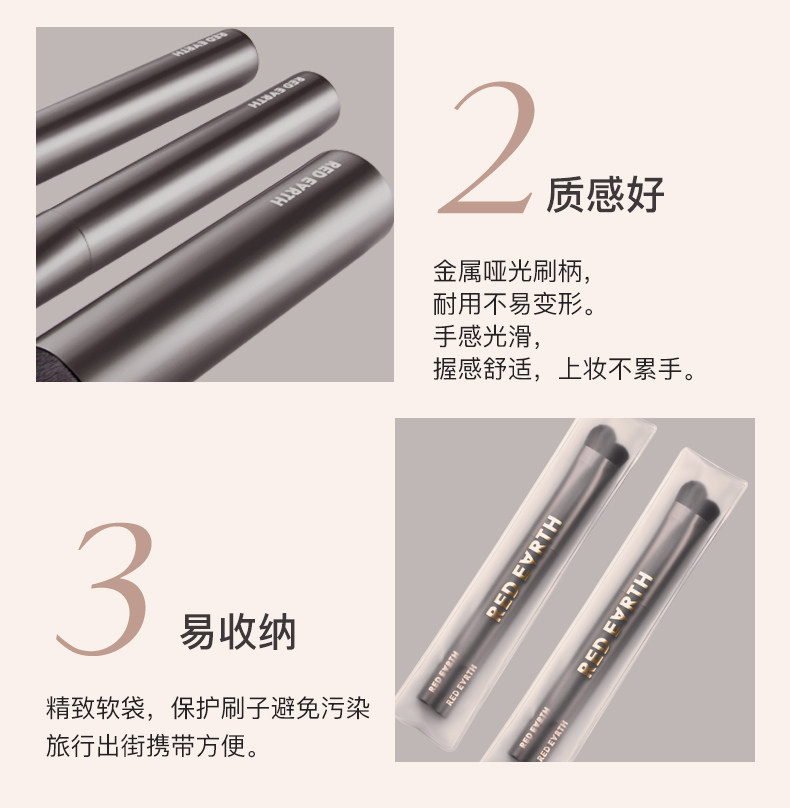 RED EARTH
RED EARTH
RED EARTH

2 质感好

金属哑光刷柄，
耐用不易变形。
手感光滑，
握感舒适，上妆不累手。

3 易收纳

精致软袋，保护刷子避免污染
旅行出街携带方便。

RED EARTH
RED EARTH
RED EARTH
RED EARTH
RED EARTH
RED EARTH