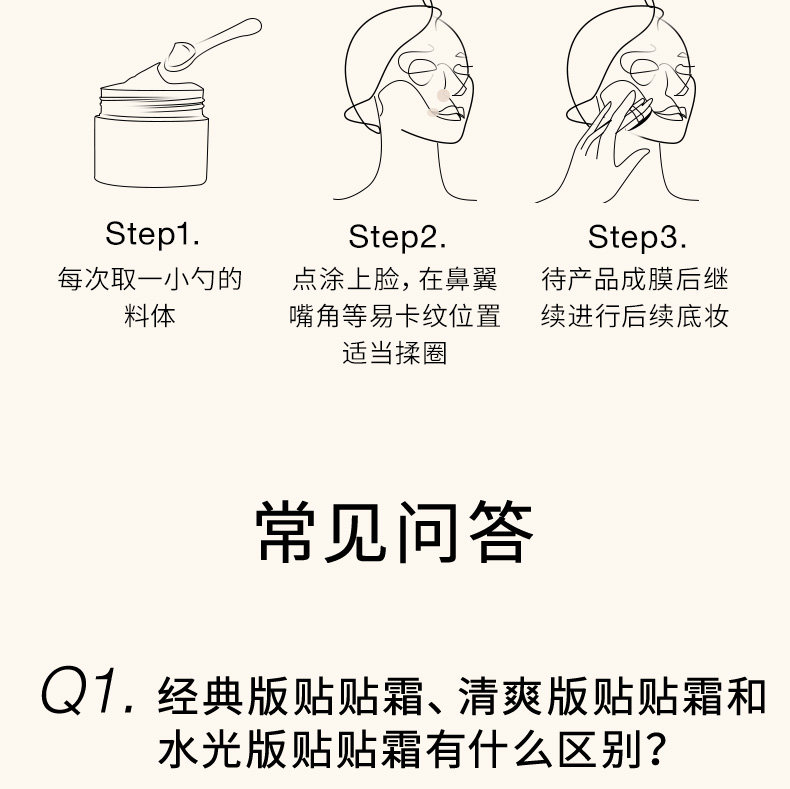 Step1.
每次取一小勺的料体

Step2.
点涂上脸，在鼻翼嘴角等易卡纹位置适当揉圈

Step3.
待产品成膜后继续进行后续底妆

常见问答

Q1. 经典版贴贴霜、清爽版贴贴霜和水光版贴贴霜有什么区别？