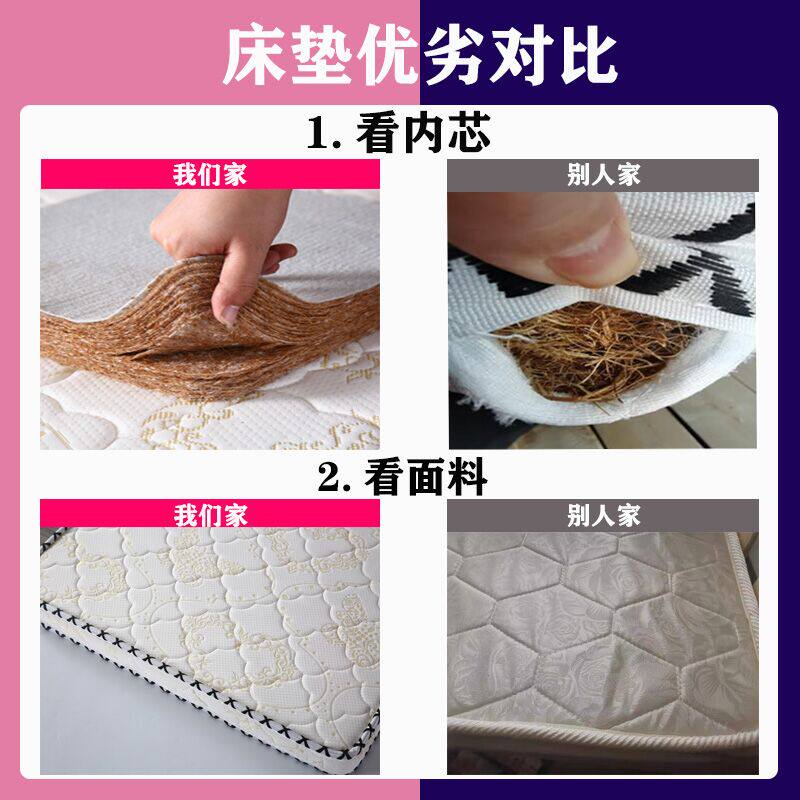 床垫优劣对比

1. 看内芯

我们家

别人家

2. 看面料

我们家

别人家