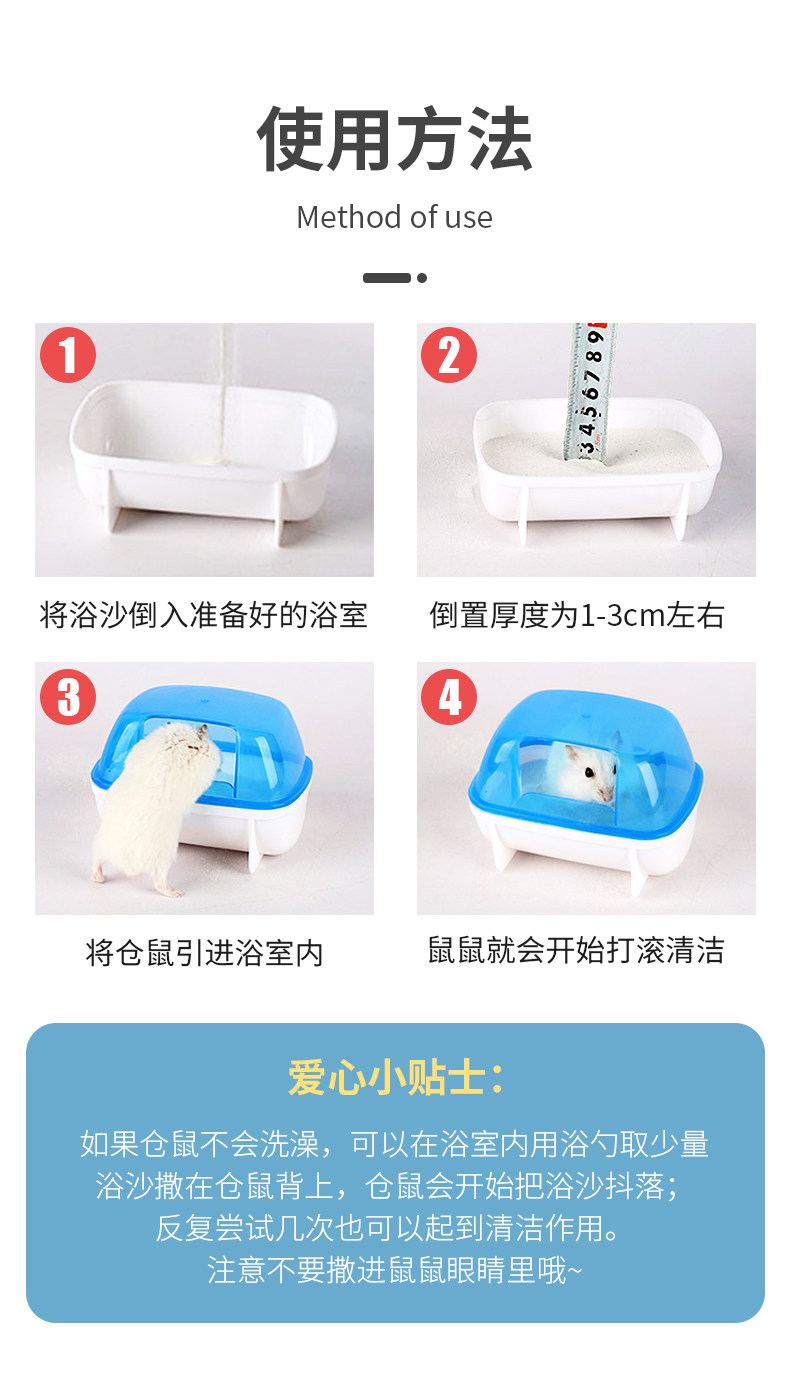 使用方法

Method of use

1

将浴沙倒入准备好的浴室

2

3 4 5 6 7 8 9

倒置厚度为1-3cm左右

3

将仓鼠引进浴室内

4

鼠鼠就会开始打滚清洁

爱心小贴士：

如果仓鼠不会洗澡，可以在浴室内用浴勺取少量浴沙撒在仓鼠背上，仓鼠会开始把浴沙抖落；反复尝试几次也可以起到清洁作用。注意不要撒进鼠鼠眼睛里哦~