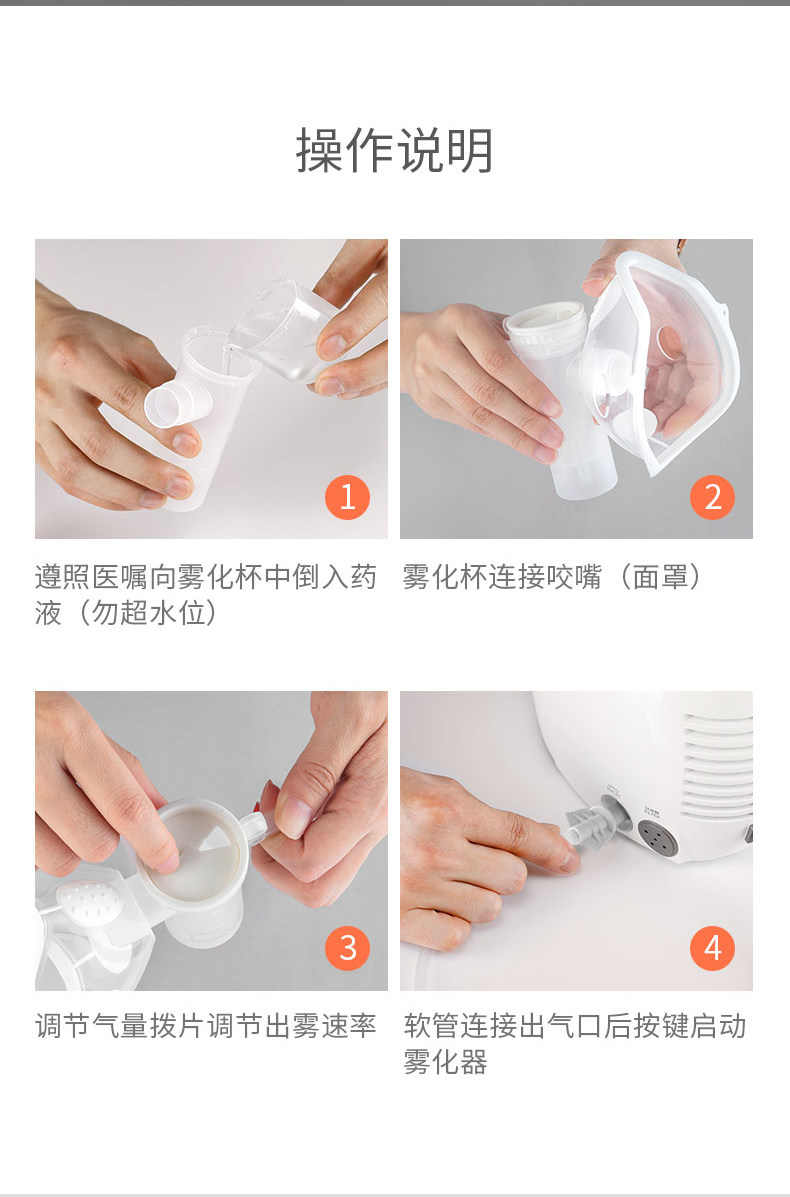 操作说明

1

遵照医嘱向雾化杯中倒入药液（勿超水位）

2

雾化杯连接咬嘴（面罩）

3

调节气量拨片调节出雾速率

4

软管连接出气口后按键启动雾化器