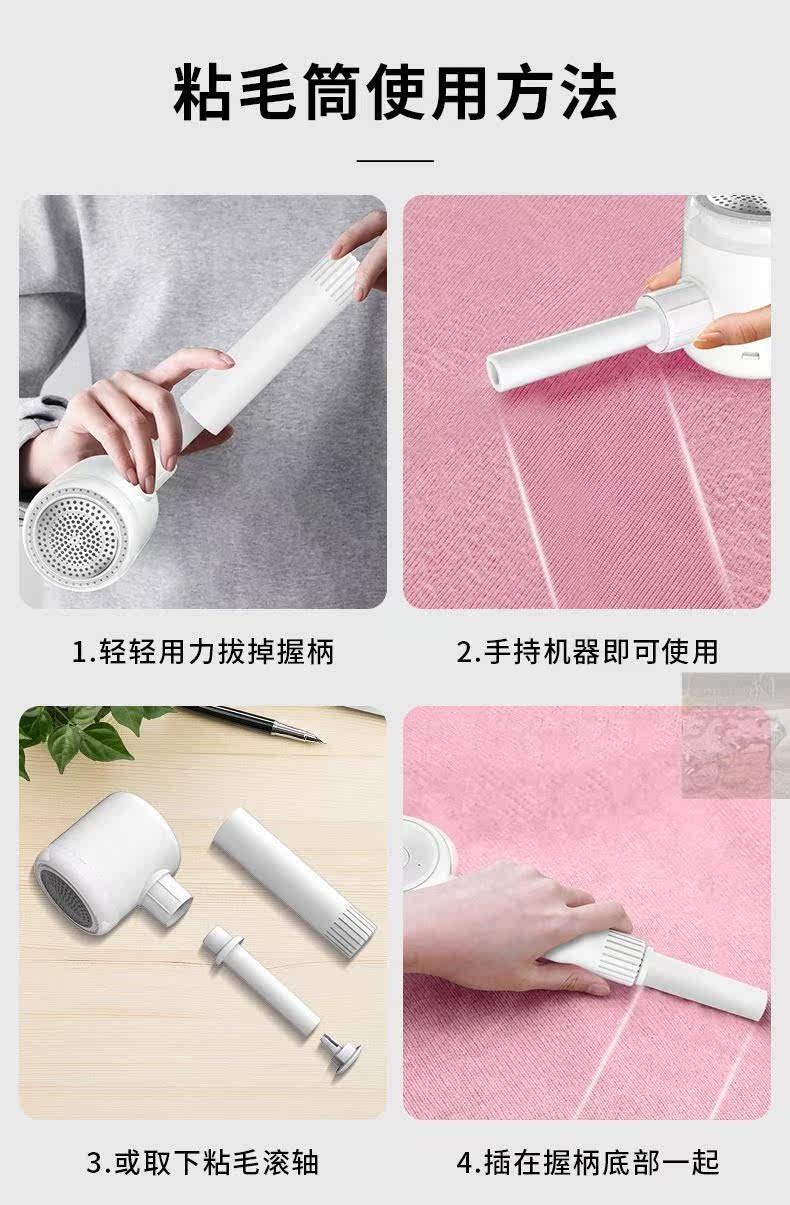 粘毛筒使用方法

1.轻轻用力拔掉握柄

2.手持机器即可使用

3.或取下粘毛滚轴

4.插在握柄底部一起