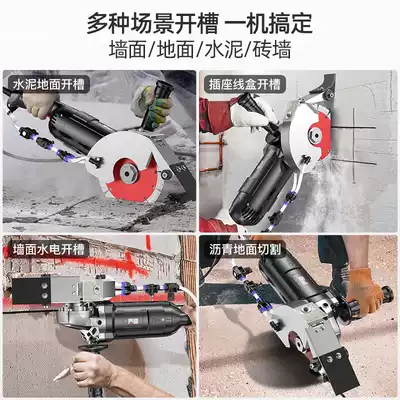 多种场景开槽 一机搞定
墙面/地面/水泥/砖墙

水泥地面开槽

插座线盒开槽

墙面水电开槽

沥青地面切割