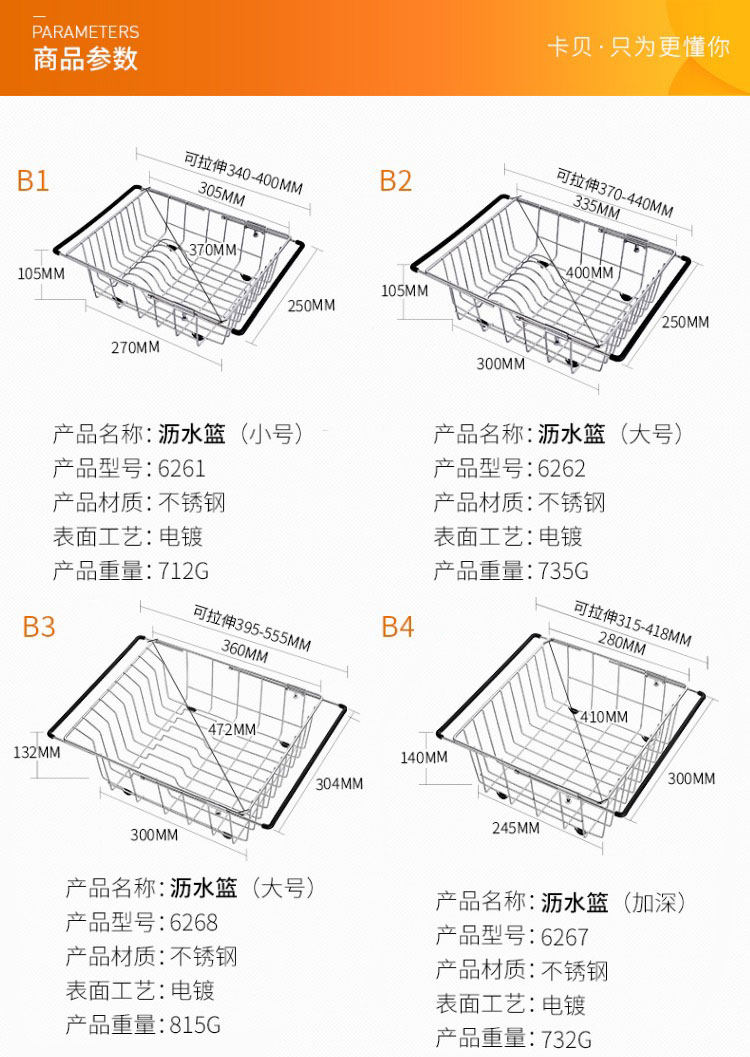 PARAMETERS
商品参数

卡贝 · 只为更懂你

B1

可拉伸340-400MM
305MM
370MM
105MM
250MM
270MM

产品名称：沥水篮（小号）
产品型号：6261
产品材质：不锈钢
表面工艺：电镀
产品重量：712G

B2

可拉伸370-440MM
335MM
400MM
105MM
250MM
300MM

产品名称：沥水篮（大号）
产品型号：6262
产品材质：不锈钢
表面工艺：电镀
产品重量：735G

B3

可拉伸395-555MM
360MM
472MM
132MM
304MM
300MM

产品名称：沥水篮（大号）
产品型号：6268
产品材质：不锈钢
表面工艺：电镀
产品重量：815G

B4

可拉伸315-418MM
280MM
410MM
140MM
300MM
245MM

产品名称：沥水篮（加深）
产品型号：6267
产品材质：不锈钢
表面工艺：电镀
产品重量：732G