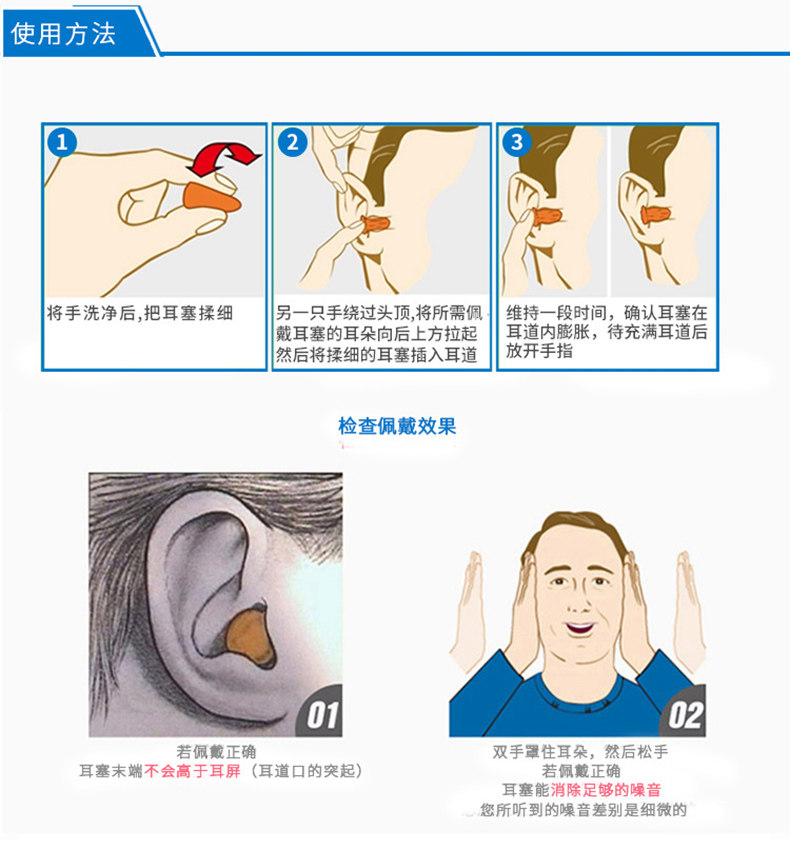 使用方法

1
将手洗净后,把耳塞揉细

2
另一只手绕过头顶,将所需佩戴耳塞的耳朵向后上方拉起然后将揉细的耳塞插入耳道

3
维持一段时间，确认耳塞在耳道内膨胀，待充满耳道后放开手指

检查佩戴效果

01
若佩戴正确
耳塞末端不会高于耳屏（耳道口的突起）

02
双手罩住耳朵，然后松手
若佩戴正确
耳塞能消除足够的噪音
您所听到的噪音差别是细微的