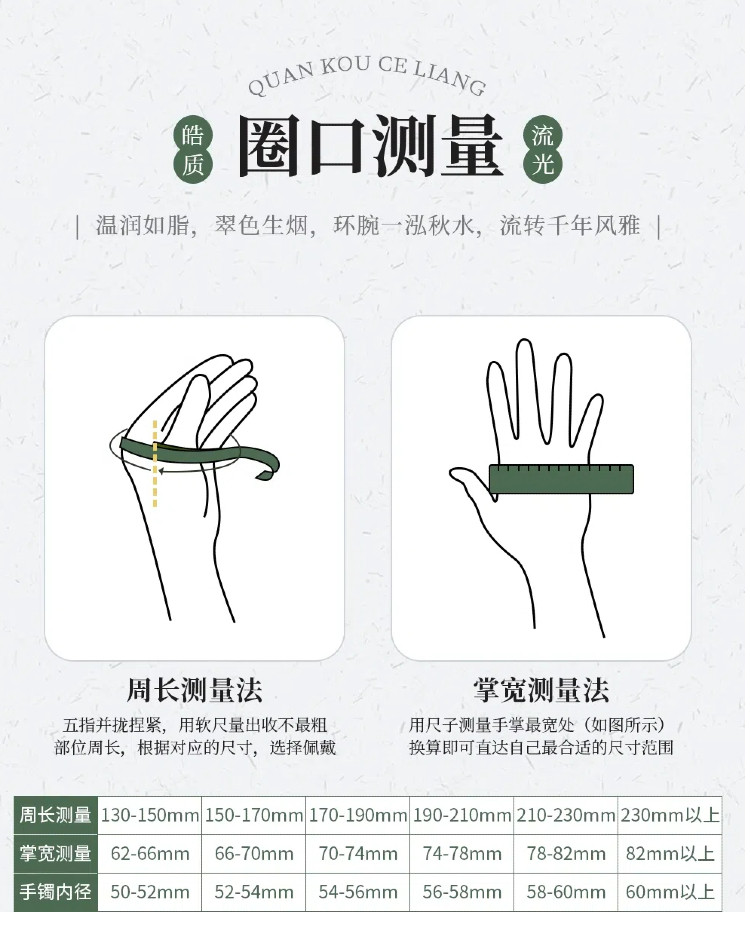 QUAN KOU CE LIANG

皓质 圈口测量 流光

| 温润如脂，翠色生烟，环腕一泓秋水，流转千年风雅 |

周长测量法

五指并拢捏紧，用软尺量出收不最粗部位周长，根据对应的尺寸，选择佩戴

掌宽测量法

用尺子测量手掌最宽处（如图所示）换算即可直达自己最合适的尺寸范围

| 周长测量 | 130-150mm | 150-170mm | 170-190mm | 190-210mm | 210-230mm | 230mm以上 |
|---|---|---|---|---|---|---|
| 掌宽测量 | 62-66mm | 66-70mm | 70-74mm | 74-78mm | 78-82mm | 82mm以上 |
| 手镯内径 | 50-52mm | 52-54mm | 54-56mm | 56-58mm | 58-60mm | 60mm以上 |