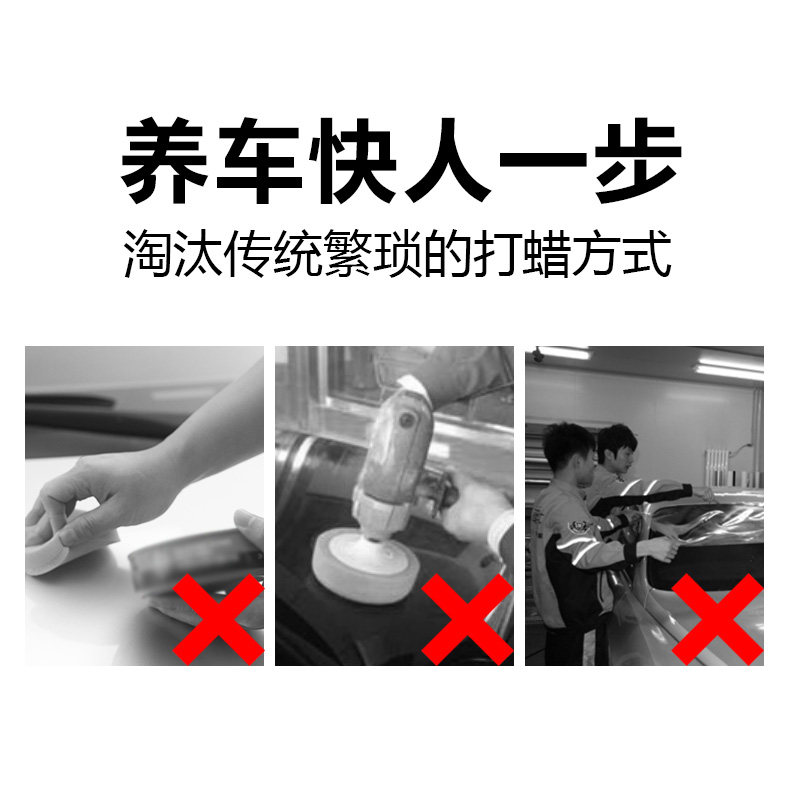 养车快人一步
淘汰传统繁琐的打蜡方式