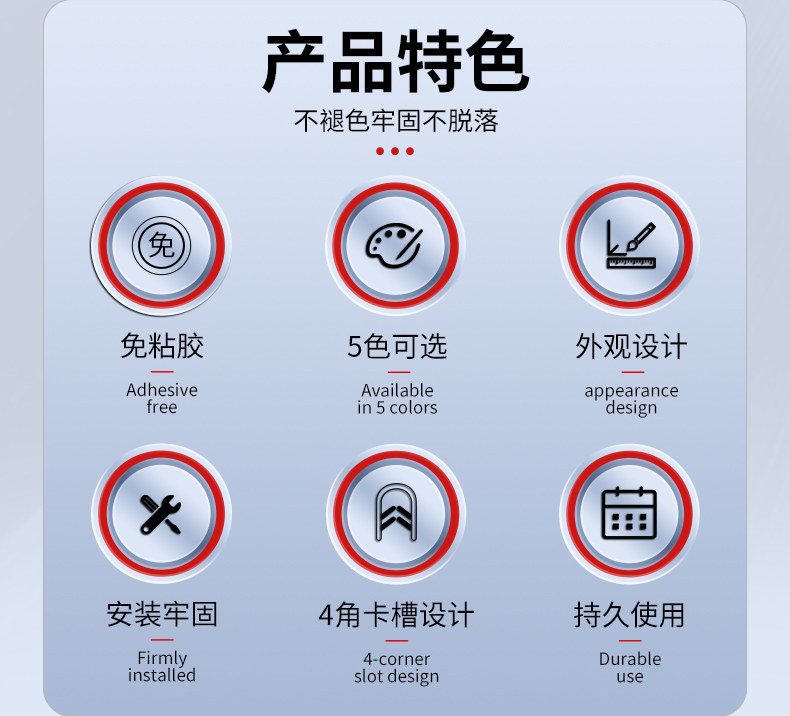 产品特色

不褪色牢固不脱落

免

免粘胶

Adhesive free

5色可选

Available in 5 colors

外观设计

appearance design

安装牢固

Firmly installed

4角卡槽设计

4-corner slot design

持久使用

Durable use