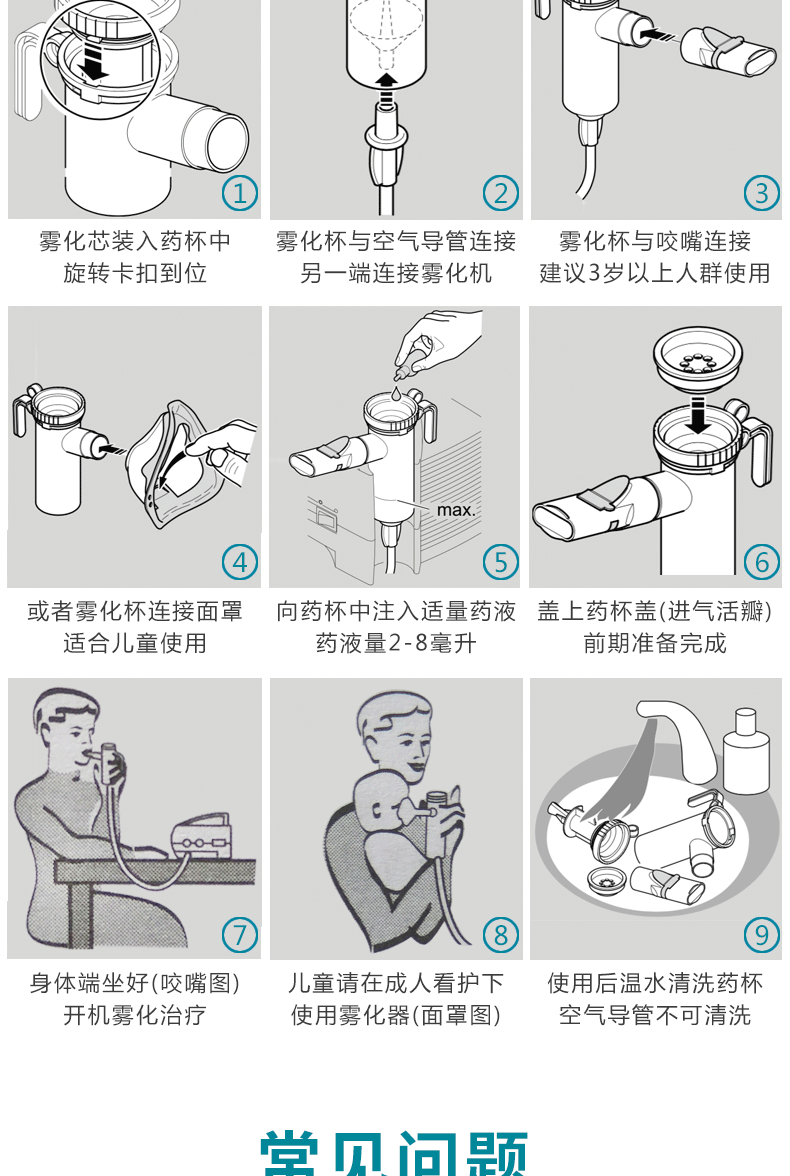 1
雾化芯装入药杯中
旋转卡扣到位

2
雾化杯与空气导管连接
另一端连接雾化机

3
雾化杯与咬嘴连接
建议3岁以上人群使用

4
或者雾化杯连接面罩
适合儿童使用

max.
5
向药杯中注入适量药液
药液量2-8毫升

6
盖上药杯盖(进气活瓣)
前期准备完成

7
身体端坐好(咬嘴图)
开机雾化治疗

8
儿童请在成人看护下
使用雾化器(面罩图)

9
使用后温水清洗药杯
空气导管不可清洗

常见问题