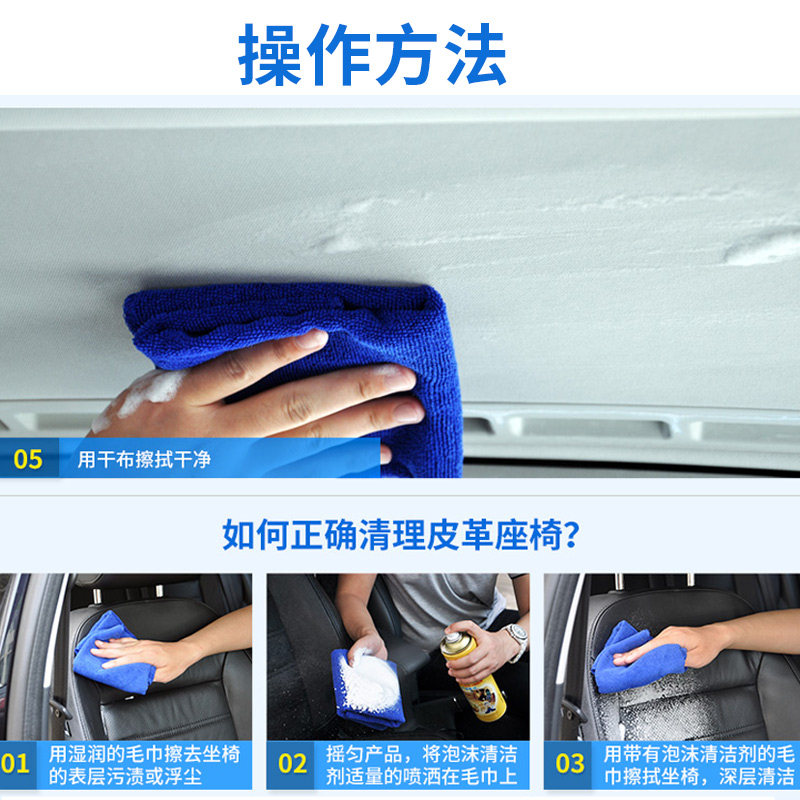 操作方法

05 用干布擦拭干净

如何正确清理皮革座椅？

01 用湿润的毛巾擦去坐椅的表层污渍或浮尘

02 摇匀产品，将泡沫清洁剂适量的喷洒在毛巾上

03 用带有泡沫清洁剂的毛巾擦拭坐椅，深层清洁