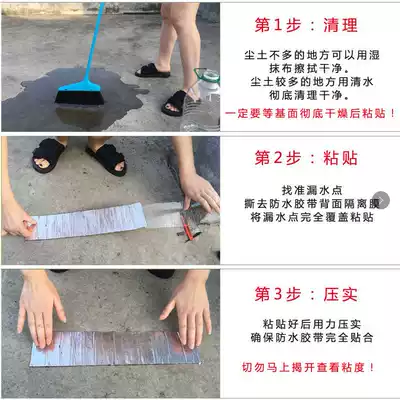 第1步：清理

尘土不多的地方可以用湿抹布擦拭干净。
尘土较多的地方用清水彻底清理干净。

一定要等基面彻底干燥后粘贴！

第2步：粘贴

找准漏水点
撕去防水胶带背面隔离膜
将漏水点完全覆盖粘贴

第3步：压实

粘贴好后用力压实
确保防水胶带完全贴合

切勿马上揭开查看粘度！