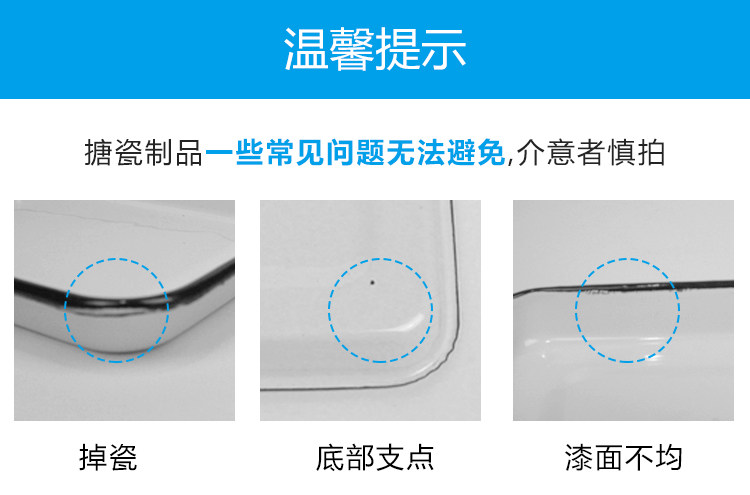 温馨提示

搪瓷制品一些常见问题无法避免,介意者慎拍

掉瓷

底部支点

漆面不均