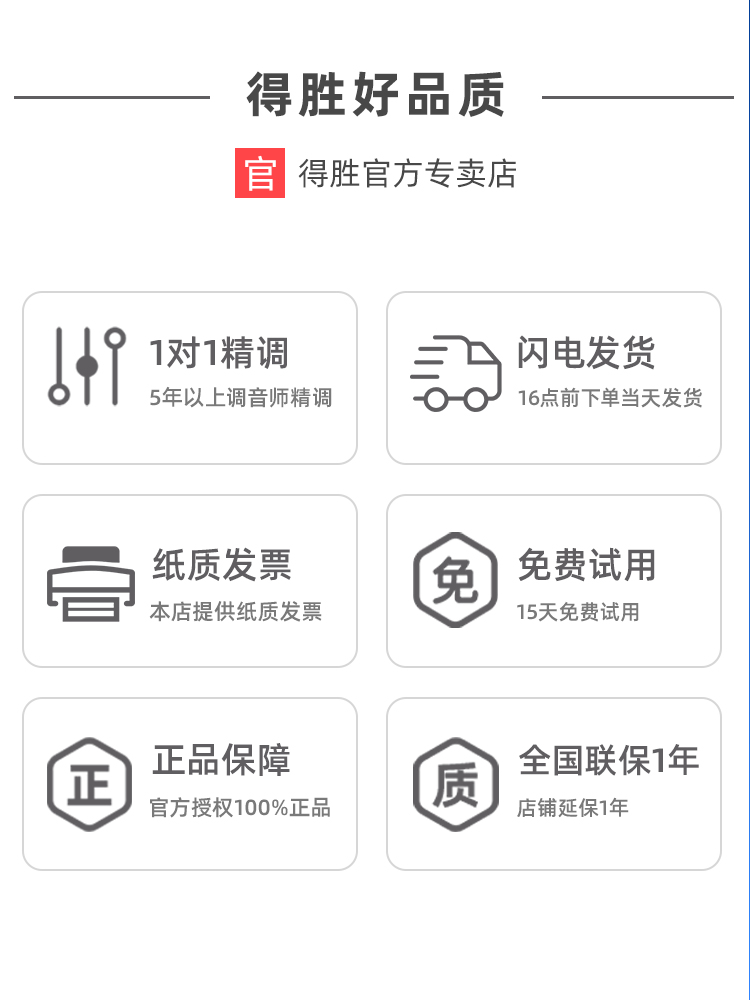 得胜好品质

官 得胜官方专卖店

1对1精调
5年以上调音师精调

闪电发货
16点前下单当天发货

纸质发票
本店提供纸质发票

免
免费试用
15天免费试用

正
正品保障
官方授权100%正品

质
全国联保1年
店铺延保1年