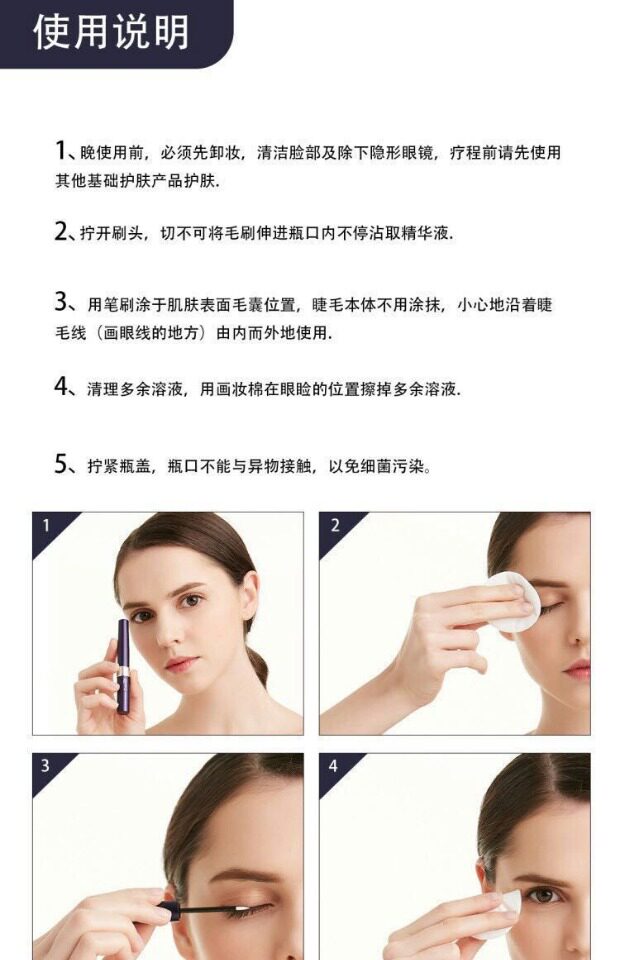 使用说明

1、晚使用前，必须先卸妆，清洁脸部及除下隐形眼镜，疗程前请先使用其他基础护肤产品护肤.

2、拧开刷头，切不可将毛刷伸进瓶口内不停沾取精华液.

3、用笔刷涂于肌肤表面毛囊位置，睫毛本体不用涂抹，小心地沿着睫毛线（画眼线的地方）由内而外地使用.

4、清理多余溶液，用画妆棉在眼睑的位置擦掉多余溶液.

5、拧紧瓶盖，瓶口不能与异物接触，以免细菌污染。

1

2

3

4