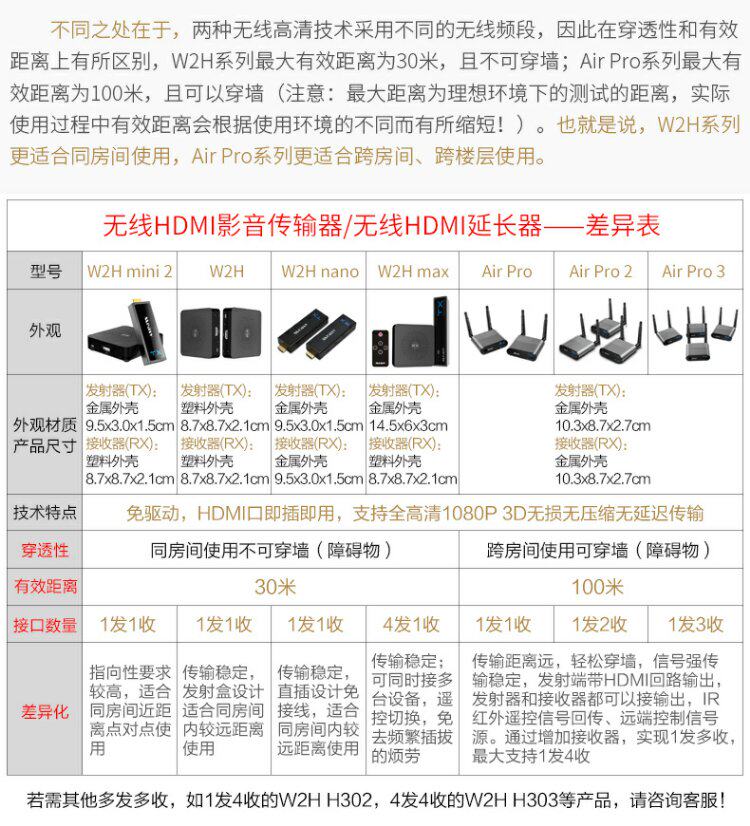 不同之处在于，两种无线高清技术采用不同的无线频段，因此在穿透性和有效距离上有所区别，W2H系列最大有效距离为30米，且不可穿墙；Air Pro系列最大有效距离为100米，且可以穿墙（注意：最大距离为理想环境下的测试的距离，实际使用过程中有效距离会根据使用环境的不同而有所缩短！）。也就是说，W2H系列更适合同房间使用，Air Pro系列更适合跨房间、跨楼层使用。

无线HDMI影音传输器/无线HDMI延长器——差异表

| 型号 | W2H mini 2 | W2H | W2H nano | W2H max | Air Pro | Air Pro 2 | Air Pro 3 |
|---|---|---|---|---|---|---|---|
| 外观 | | | | | | | |
| 外观材质 产品尺寸 | 发射器(TX): 金属外壳 9.5x3.0x1.5cm 接收器(RX): 塑料外壳 8.7x8.7x2.1cm | 发射器(TX): 塑料外壳 8.7x8.7x2.1cm 接收器(RX): 塑料外壳 8.7x8.7x2.1cm | 发射器(TX): 金属外壳 9.5x3.0x1.5cm 接收器(RX): 金属外壳 9.5x3.0x1.5cm | 发射器(TX): 金属外壳 14.5x6x3cm 接收器(RX): 塑料外壳 8.7x8.7x2.1cm | 发射器(TX): 金属外壳 10.3x8.7x2.7cm 接收器(RX): 金属外壳 10.3x8.7x2.7cm | | |
| 技术特点 | 免驱动，HDMI口即插即用，支持全高清1080P 3D无损无压缩无延迟传输 | | | | | | |
| 穿透性 | 同房间使用不可穿墙（障碍物） | | | | 跨房间使用可穿墙（障碍物） | | |
| 有效距离 | 30米 | | | | 100米 | | |
| 接口数量 | 1发1收 | 1发1收 | 1发1收 | 4发1收 | 1发1收 | 1发2收 | 1发3收 |
| 差异化 | 指向性要求较高，适合同房间近距离点对点使用 | 传输稳定，发射盒设计适合同房间内较远距离使用 | 传输稳定，直插设计免接线，适合同房间内较远距离使用 | 传输稳定；可同时接多台设备，遥控切换，免去频繁插拔的烦劳 | 传输距离远，轻松穿墙，信号强传输稳定，发射端带HDMI回路输出，发射器和接收器都可以接输出，IR红外遥控信号回传、远端控制信号源。通过增加接收器，实现1发多收，最大支持1发4收 | | |

若需其他多发多收，如1发4收的W2H H302，4发4收的W2H H303等产品，请咨询客服！