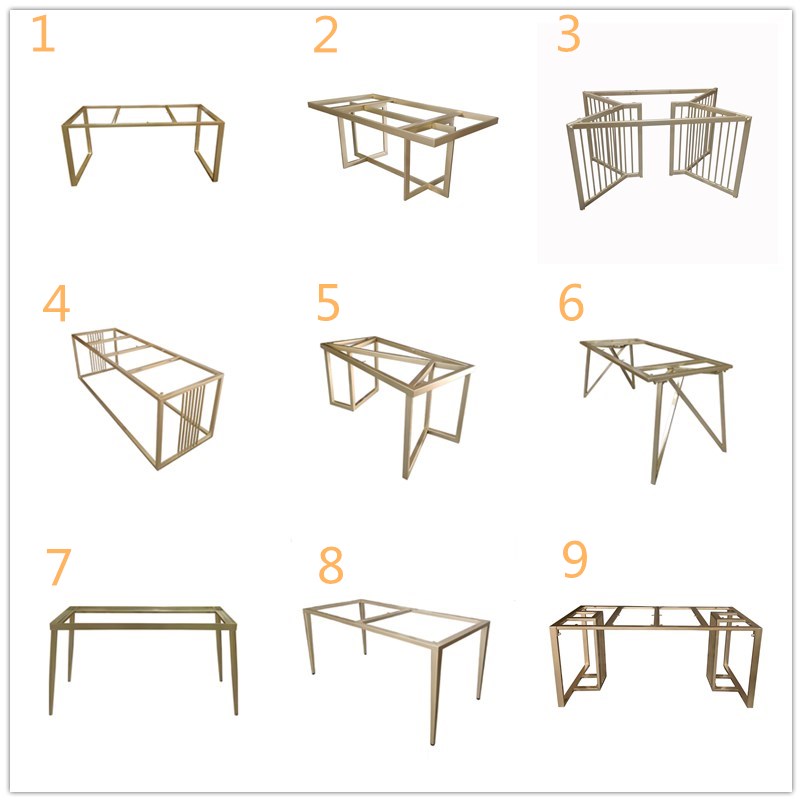 1

2

3

4

5

6

7

8

9