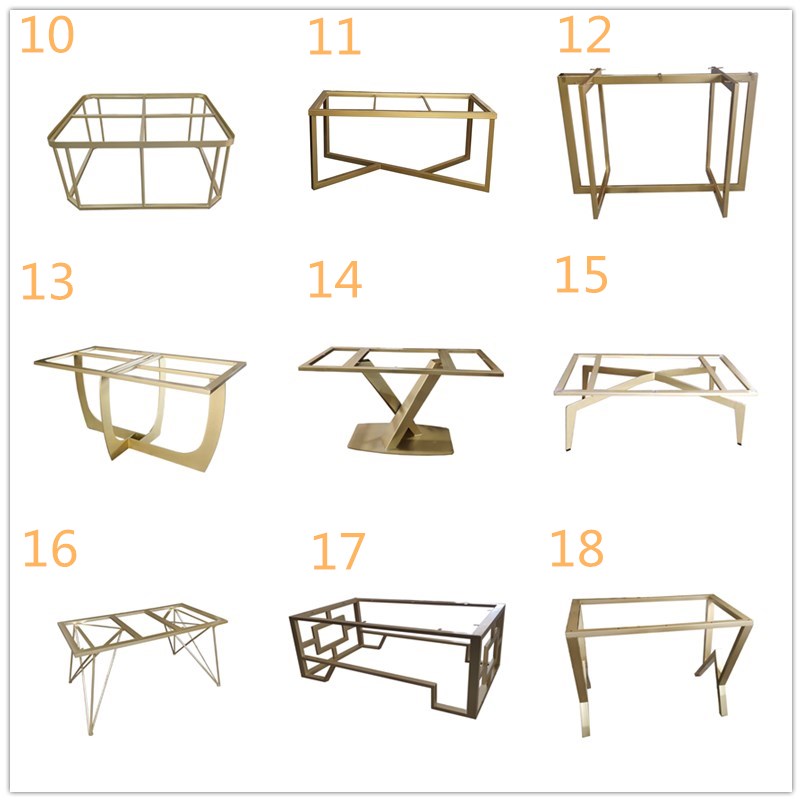 10

11

12

13

14

15

16

17

18