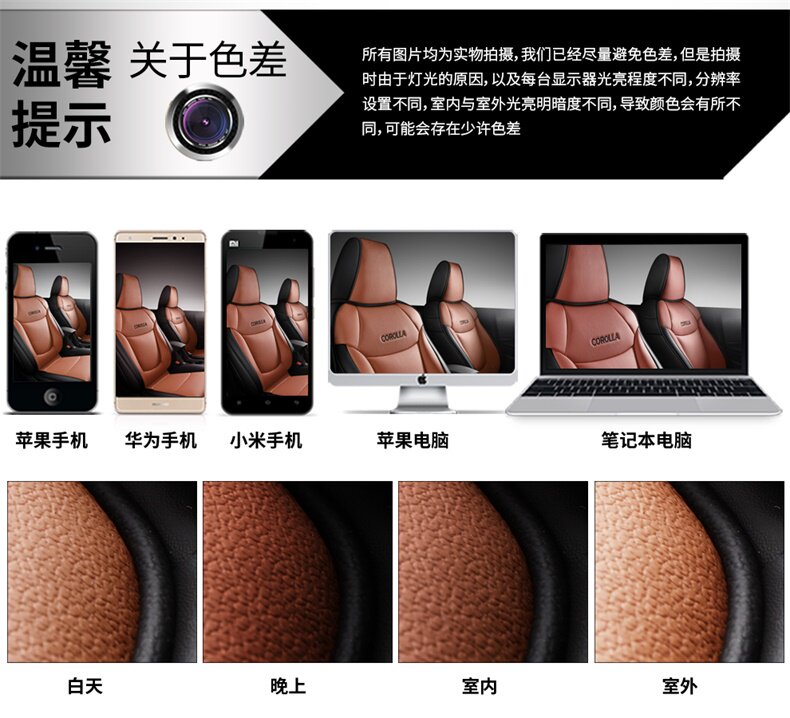 温馨提示 关于色差

所有图片均为实物拍摄，我们已经尽量避免色差，但是拍摄时由于灯光的原因，以及每台显示器光亮程度不同，分辨率设置不同，室内与室外光亮明暗度不同，导致颜色会有所不同，可能会存在少许色差

COROLLA COROLLA COROLLA COROLLA COROLLA

苹果手机 华为手机 小米手机 苹果电脑 笔记本电脑

白天 晚上 室内 室外