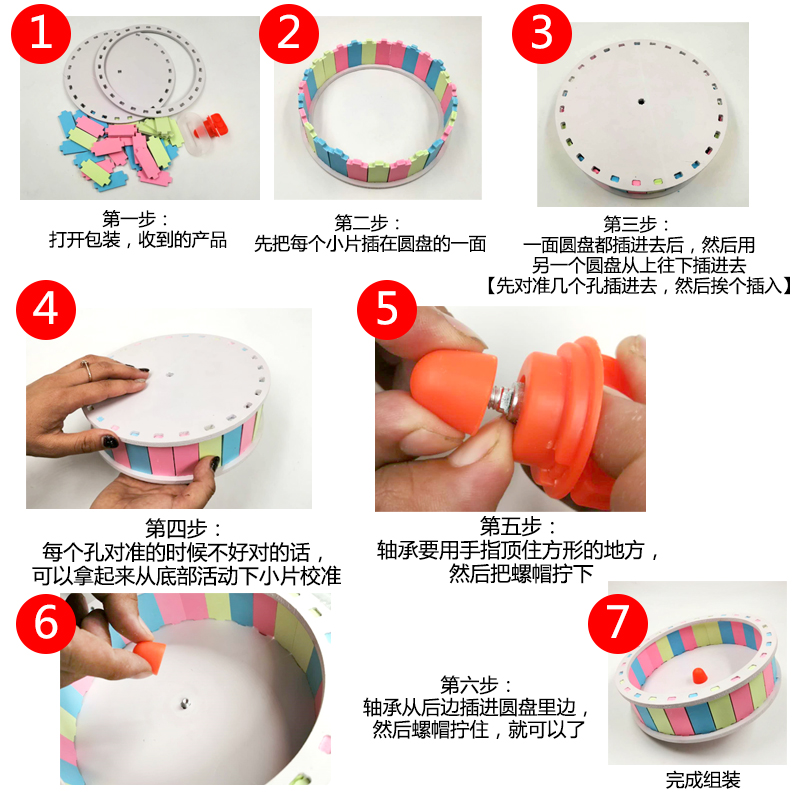 1

第一步：
打开包装，收到的产品

2

第二步：
先把每个小片插在圆盘的一面

3

第三步：
一面圆盘都插进去后，然后用
另一个圆盘从上往下插进去
【先对准几个孔插进去，然后挨个插入】

4

第四步：
每个孔对准的时候不好对的话，
可以拿起来从底部活动下小片校准

5

第五步：
轴承要用手指顶住方形的地方，
然后把螺帽拧下

6

第六步：
轴承从后边插进圆盘里边，
然后螺帽拧住，就可以了

7

完成组装