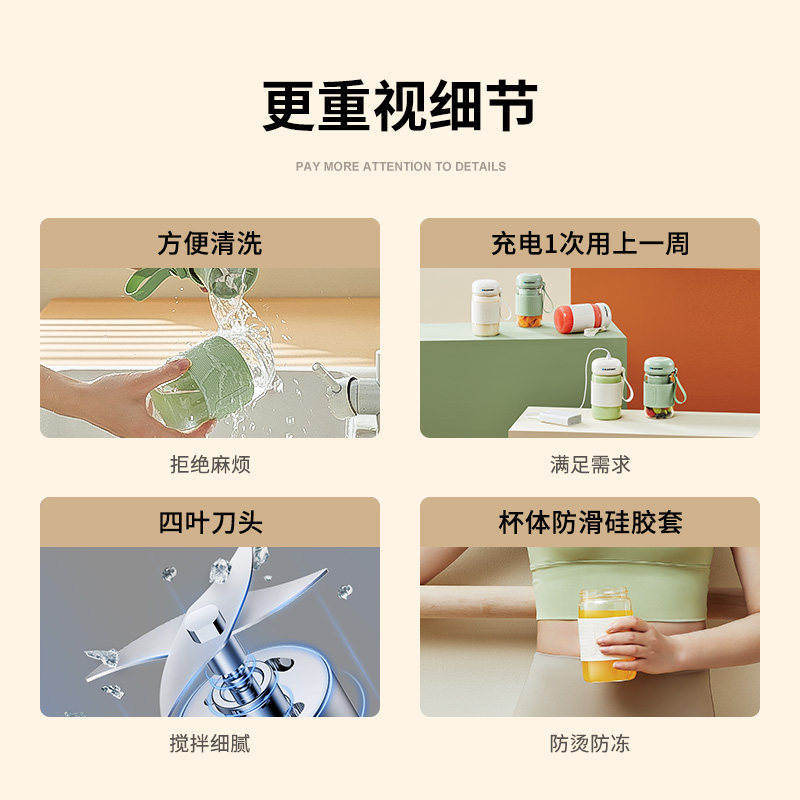 更重视细节

PAY MORE ATTENTION TO DETAILS

方便清洗

拒绝麻烦

充电1次用上一周

满足需求

四叶刀头

搅拌细腻

杯体防滑硅胶套

防烫防冻