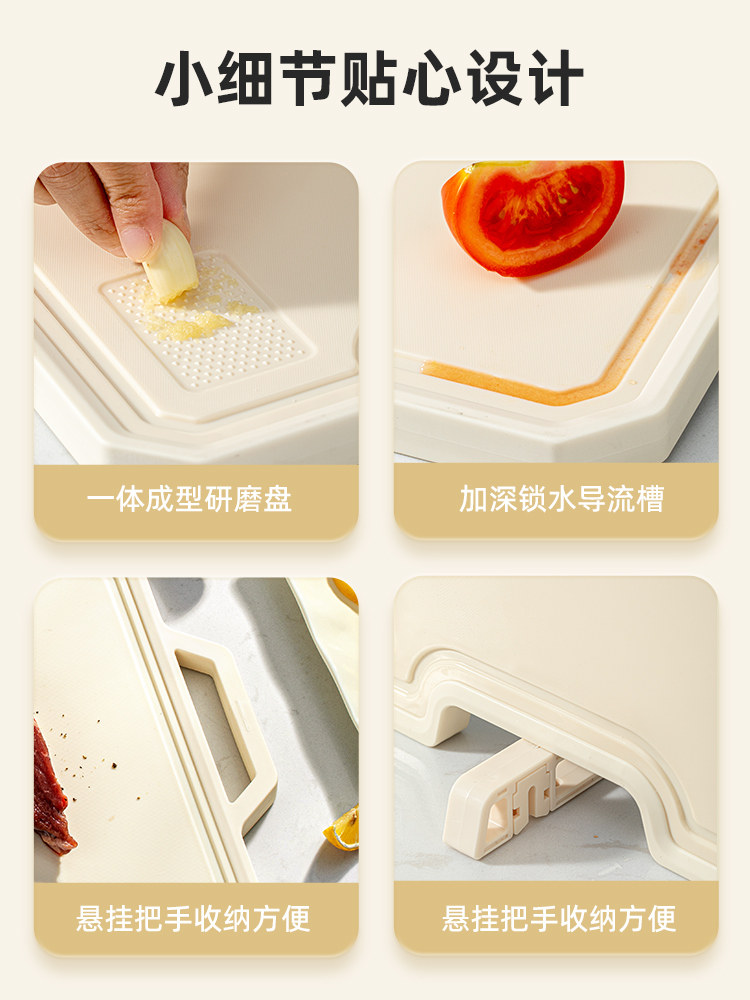 小细节贴心设计

一体成型研磨盘

加深锁水导流槽

悬挂把手收纳方便

悬挂把手收纳方便