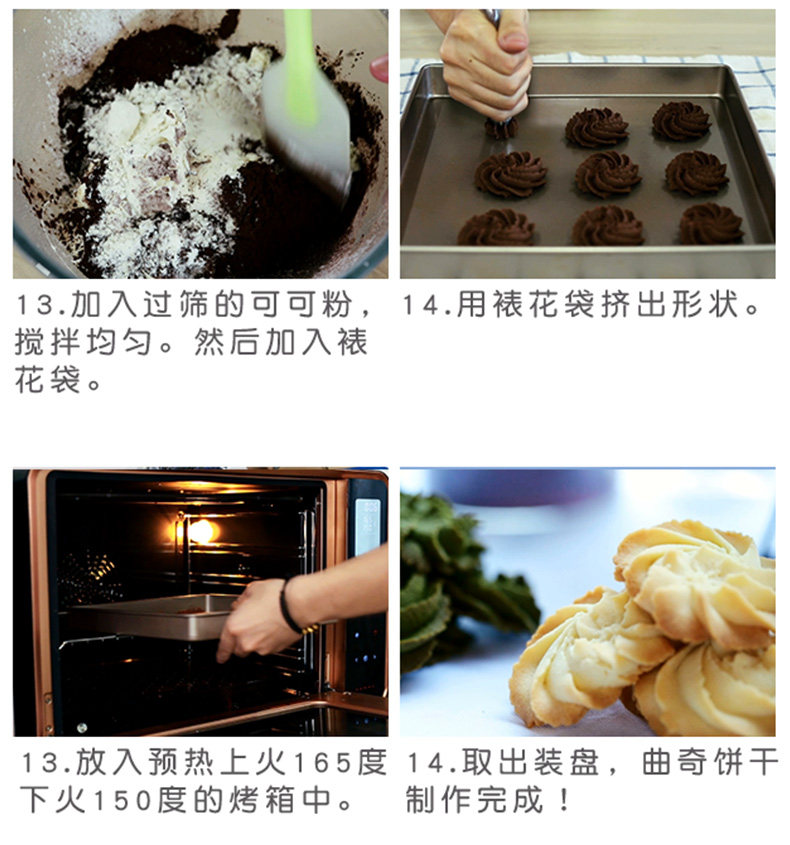 13.加入过筛的可可粉，搅拌均匀。然后加入裱花袋。

14.用裱花袋挤出形状。

13.放入预热上火165度下火150度的烤箱中。

14.取出装盘，曲奇饼干制作完成！