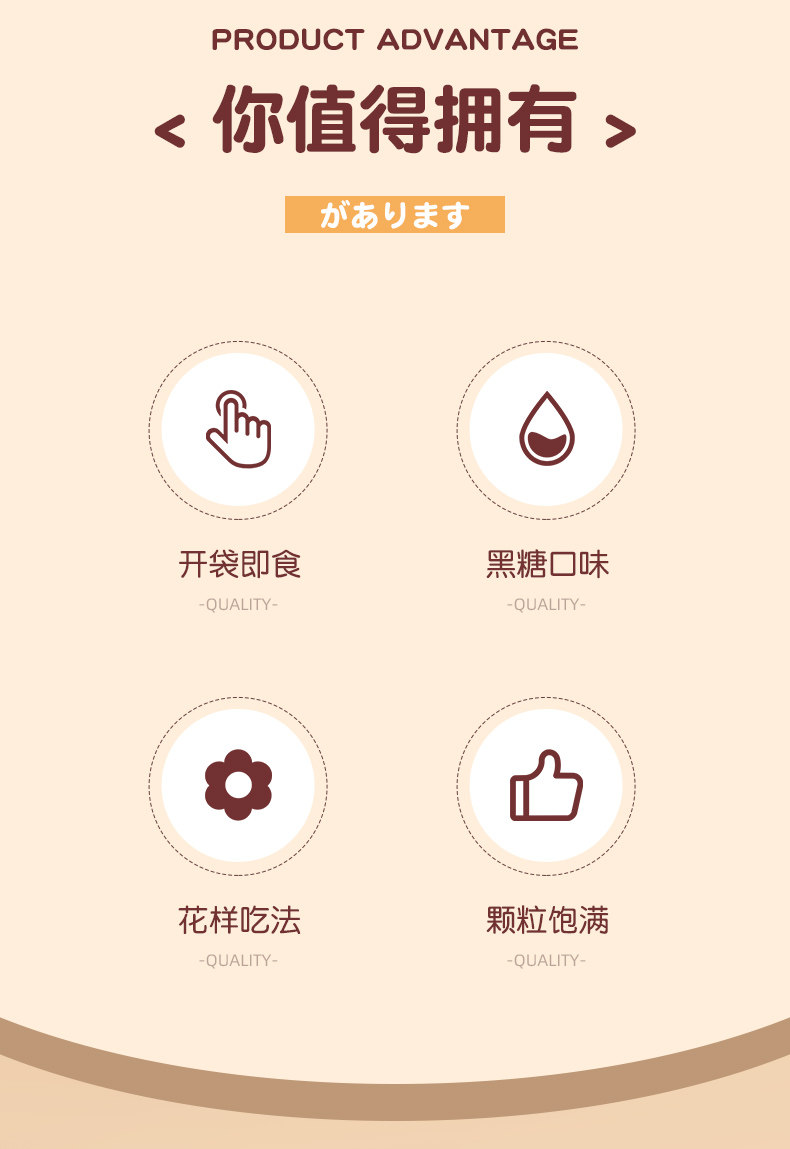 PRODUCT ADVANTAGE

< 你值得拥有 >

があります

开袋即食
-QUALITY-

黑糖口味
-QUALITY-

花样吃法
-QUALITY-

颗粒饱满
-QUALITY-