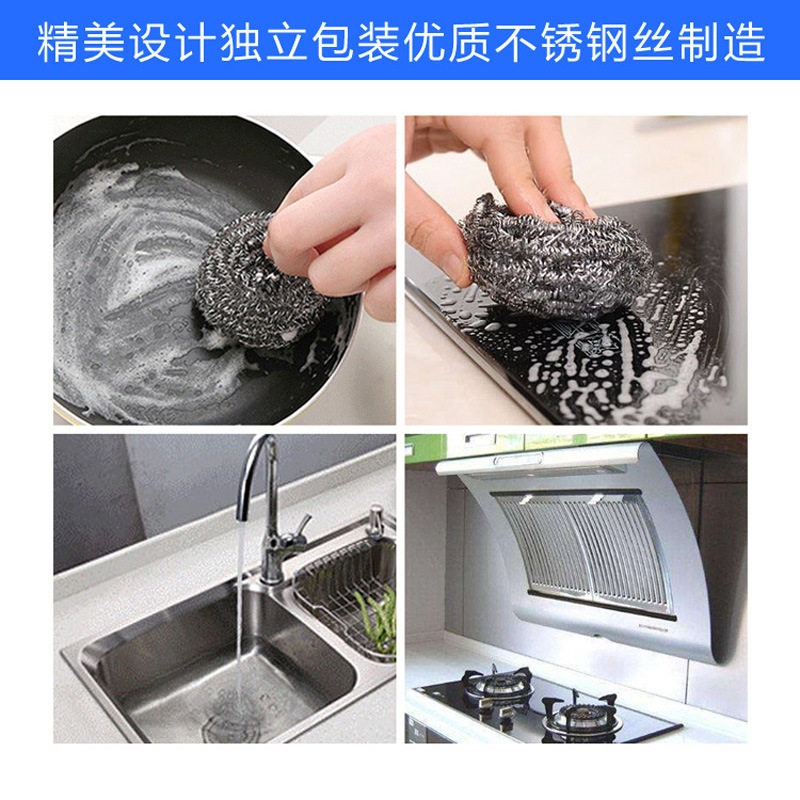 精美设计独立包装优质不锈钢丝制造