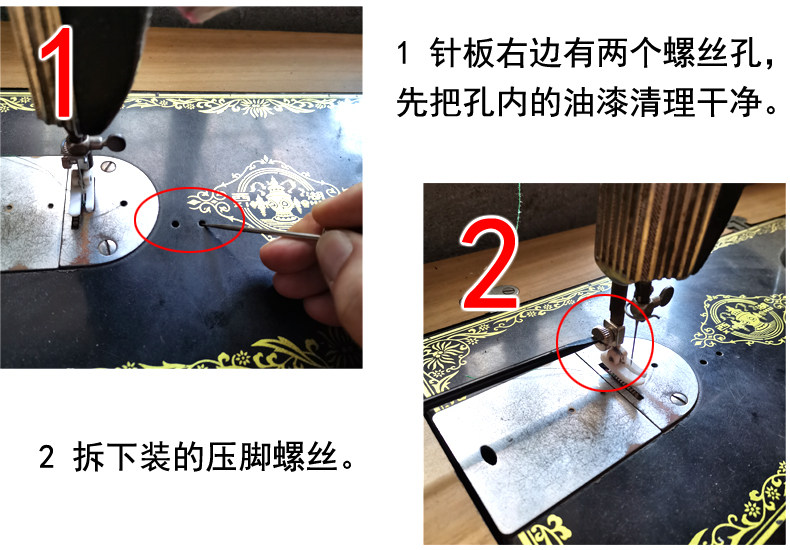 1

1 针板右边有两个螺丝孔，先把孔内的油漆清理干净。

2

2 拆下装的压脚螺丝。