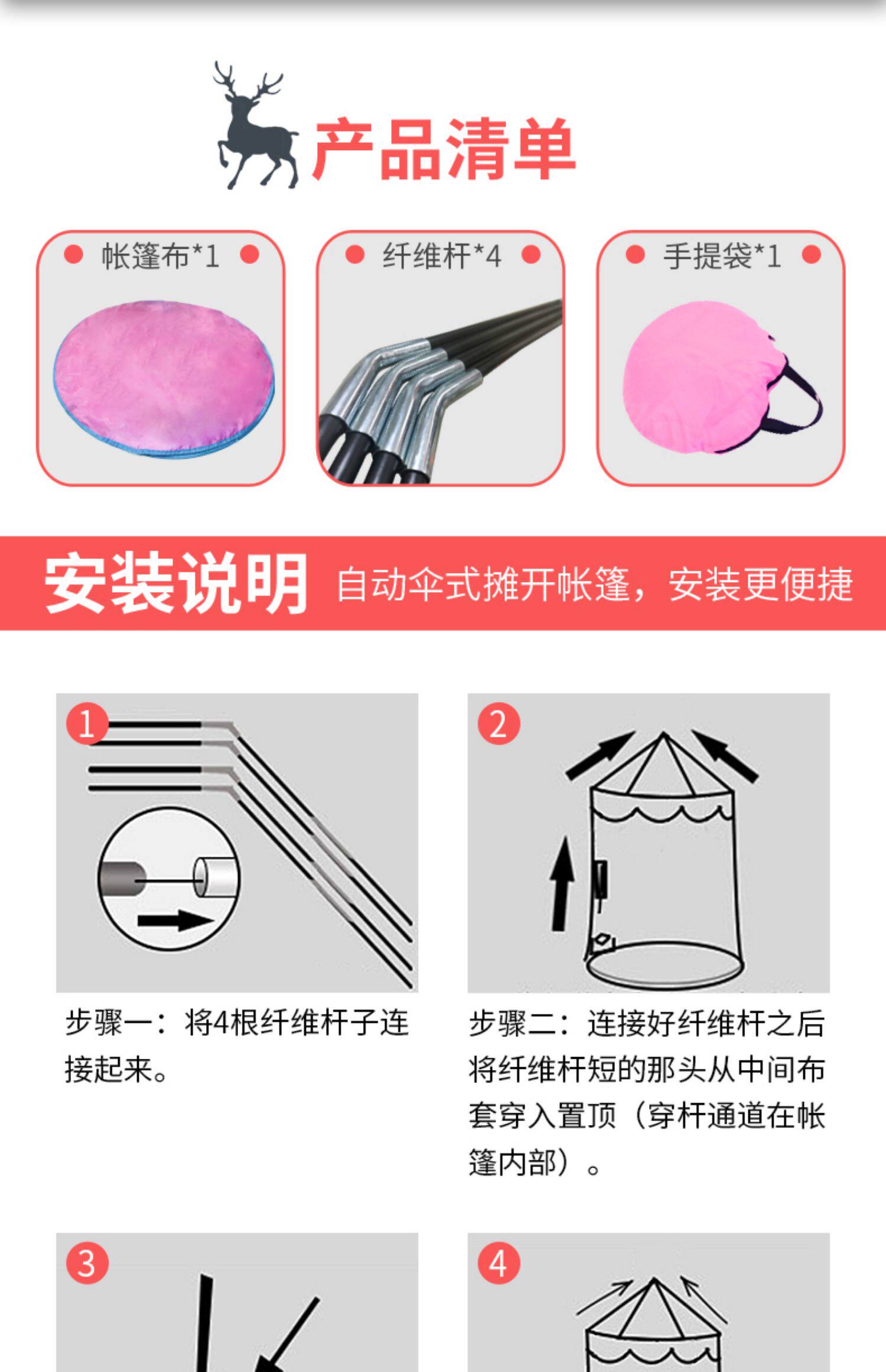 产品清单

帐篷布*1

纤维杆*4

手提袋*1

安装说明 自动伞式摊开帐篷，安装更便捷

1

步骤一：将4根纤维杆子连接起来。

2

步骤二：连接好纤维杆之后将纤维杆短的那头从中间布套穿入置顶（穿杆通道在帐篷内部）。

3

4