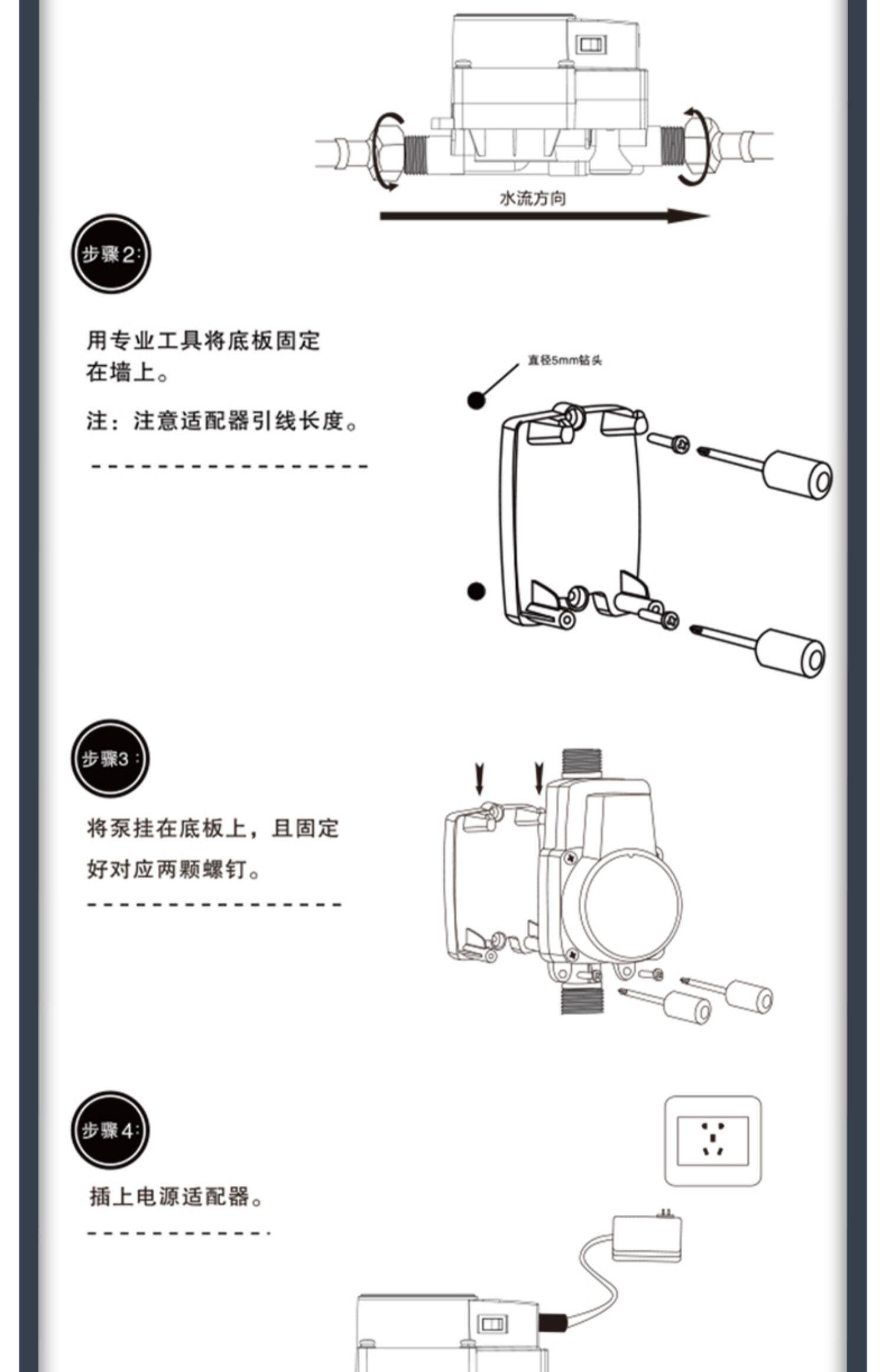 水流方向

步骤2:

用专业工具将底板固定在墙上。

注：注意适配器引线长度。

直径5mm钻头

步骤3:

将泵挂在底板上，且固定好对应两颗螺钉。

步骤4:

插上电源适配器。